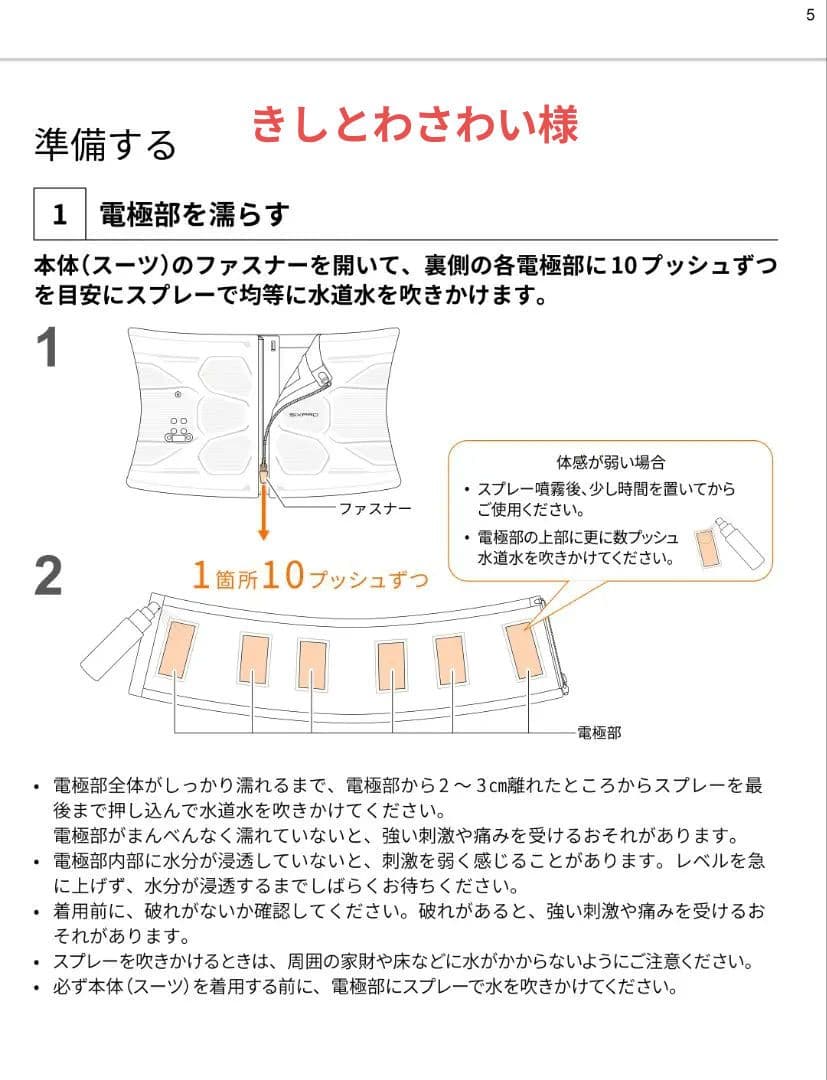 5

準備する　きしとわさわい様

1　電極部を濡らす

本体（スーツ）のファスナーを開いて、裏側の各電極部に10プッシュずつを目安にスプレーで均等に水道水を吹きかけます。

1

SIXPAD

ファスナー

体感が弱い場合

• スプレー噴霧後、少し時間を置いてからご使用ください。

• 電極部の上部に更に数プッシュ水道水を吹きかけてください。

2

1箇所10プッシュずつ

電極部

• 電極部全体がしっかり濡れるまで、電極部から2～3㎝離れたところからスプレーを最後まで押し込んで水道水を吹きかけてください。
電極部がまんべんなく濡れていないと、強い刺激や痛みを受けるおそれがあります。

• 電極部内部に水分が浸透していないと、刺激を弱く感じることがあります。レベルを急に上げず、水分が浸透するまでしばらくお待ちください。

• 着用前に、破れがないか確認してください。破れがあると、強い刺激や痛みを受けるおそれがあります。

• スプレーを吹きかけるときは、周囲の家財や床などに水がかからないようにご注意ください。

• 必ず本体（スーツ）を着用する前に、電極部にスプレーで水を吹きかけてください。