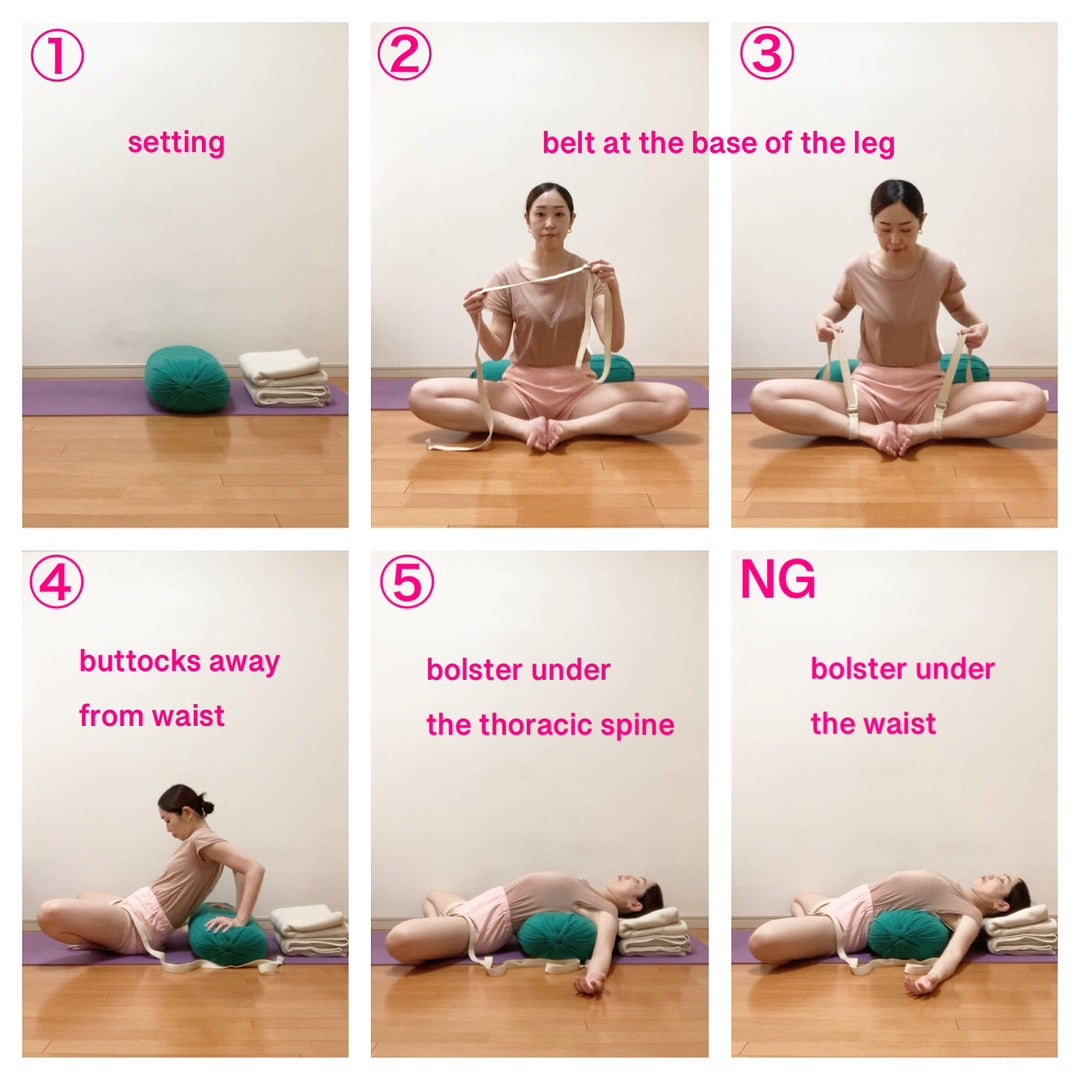 ①

setting

②

③

belt at the base of the leg

④

buttocks away from waist

⑤

bolster under the thoracic spine

NG

bolster under the waist