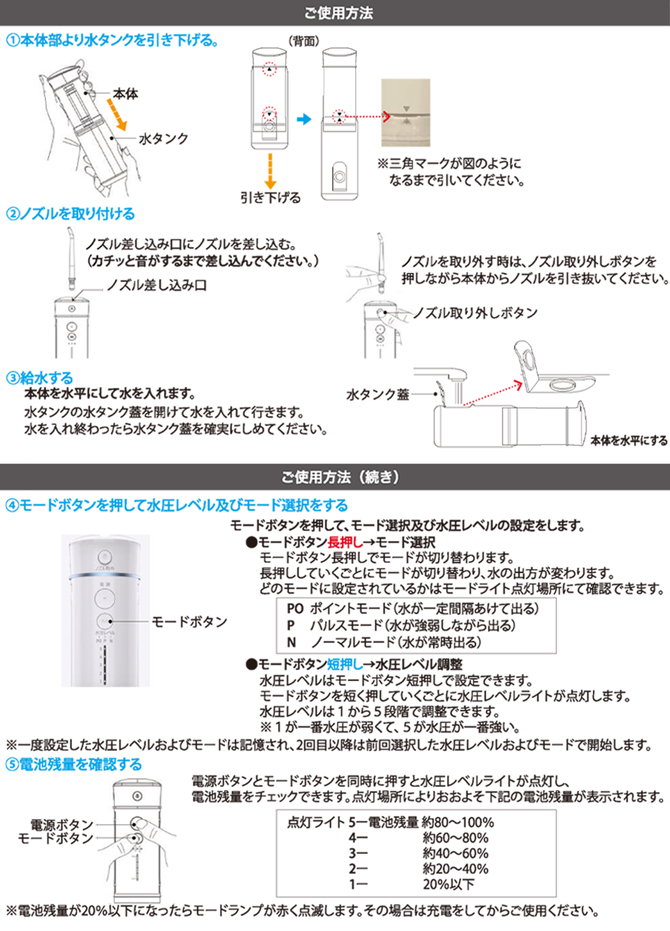 ご使用方法

①本体部より水タンクを引き下げる。

本体

水タンク

（背面）

引き下げる

※三角マークが図のようになるまで引いてください。

②ノズルを取り付ける

ノズル差し込み口にノズルを差し込む。
（カチッと音がするまで差し込んでください。）

ノズル差し込み口

ノズルを取り外す時は、ノズル取り外しボタンを押しながら本体からノズルを引き抜いてください。

ノズル取り外しボタン

③給水する

本体を水平にして水を入れます。
水タンクの水タンク蓋を開けて水を入れて行きます。
水を入れ終わったら水タンク蓋を確実にしめてください。

水タンク蓋

本体を水平にする

ご使用方法（続き）

④モードボタンを押して水圧レベル及びモード選択をする

モードボタン

モードボタンを押して、モード選択及び水圧レベルの設定をします。

●モードボタン長押し→モード選択
モードボタン長押しでモードが切り替わります。
長押ししていくごとにモードが切り替わり、水の出方が変わります。
どのモードに設定されているかはモードライト点灯場所にて確認できます。

PO ポイントモード（水が一定間隔あけて出る）
P パルスモード（水が強弱しながら出る）
N ノーマルモード（水が常時出る）

●モードボタン短押し→水圧レベル調整
水圧レベルはモードボタン短押しで設定できます。
モードボタンを短く押していくごとに水圧レベルライトが点灯します。
水圧レベルは１から５段階で調整できます。
※１が一番水圧が弱くて、５が水圧が一番強い。

※一度設定した水圧レベルおよびモードは記憶され、2回目以降は前回選択した水圧レベルおよびモードで開始します。

⑤電池残量を確認する

電源ボタン
モードボタン

電源ボタンとモードボタンを同時に押すと水圧レベルライトが点灯し、電池残量をチェックできます。点灯場所によりおおよそ下記の電池残量が表示されます。

点灯ライト ５ー電池残量 約80～100%
４ー 約60～80%
３ー 約40～60%
２ー 約20～40%
１ー 20%以下

※電池残量が20%以下になったらモードランプが赤く点滅します。その場合は充電をしてからご使用ください。