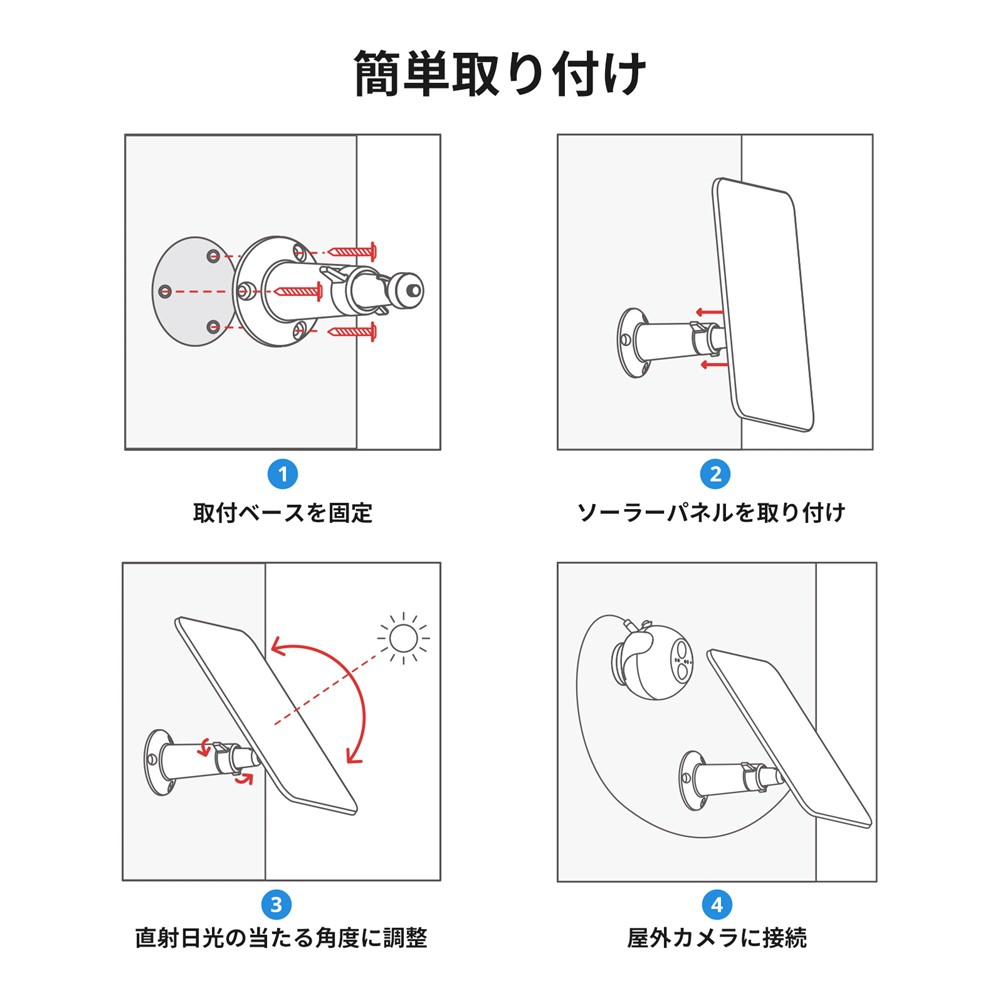 簡単取り付け

1
取付ベースを固定

2
ソーラーパネルを取り付け

3
直射日光の当たる角度に調整

4
屋外カメラに接続