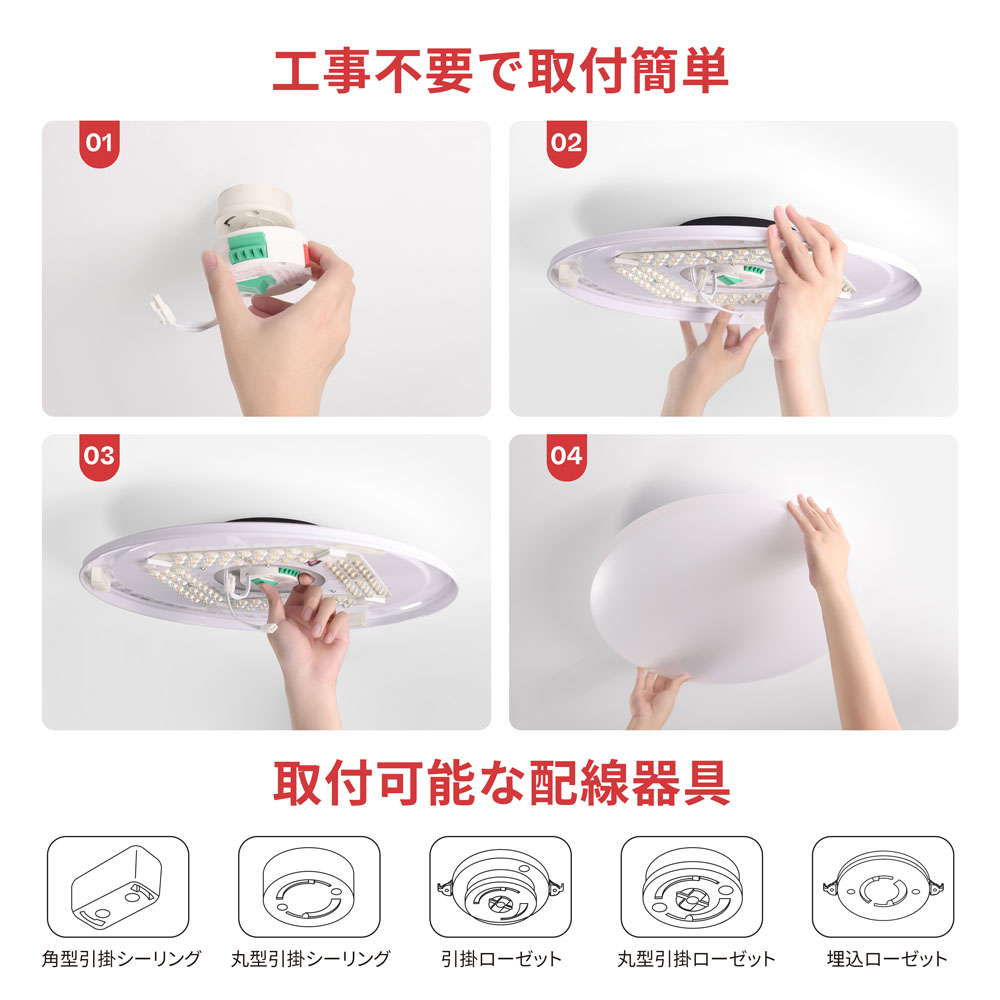 工事不要で取付簡単

01

02

03

04

取付可能な配線器具

角型引掛シーリング

丸型引掛シーリング

引掛ローゼット

丸型引掛ローゼット

埋込ローゼット