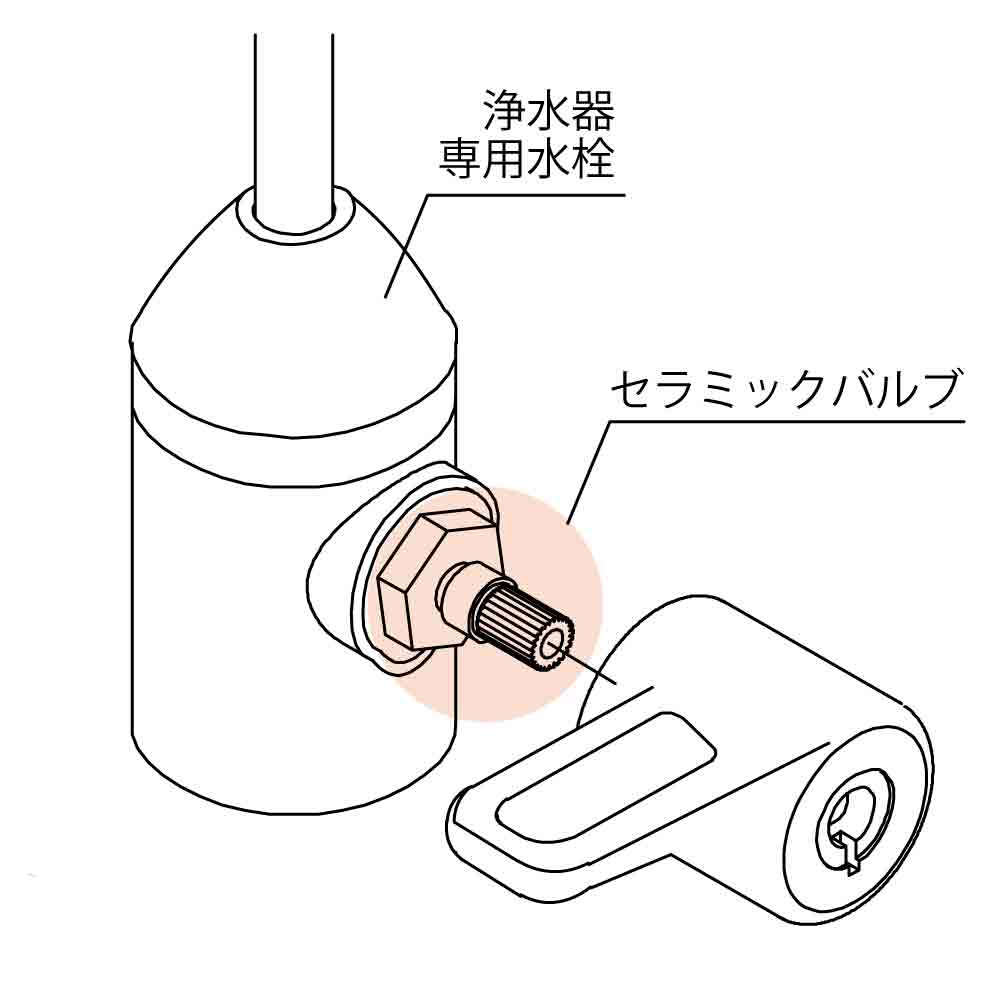 浄水器
専用水栓

セラミックバルブ