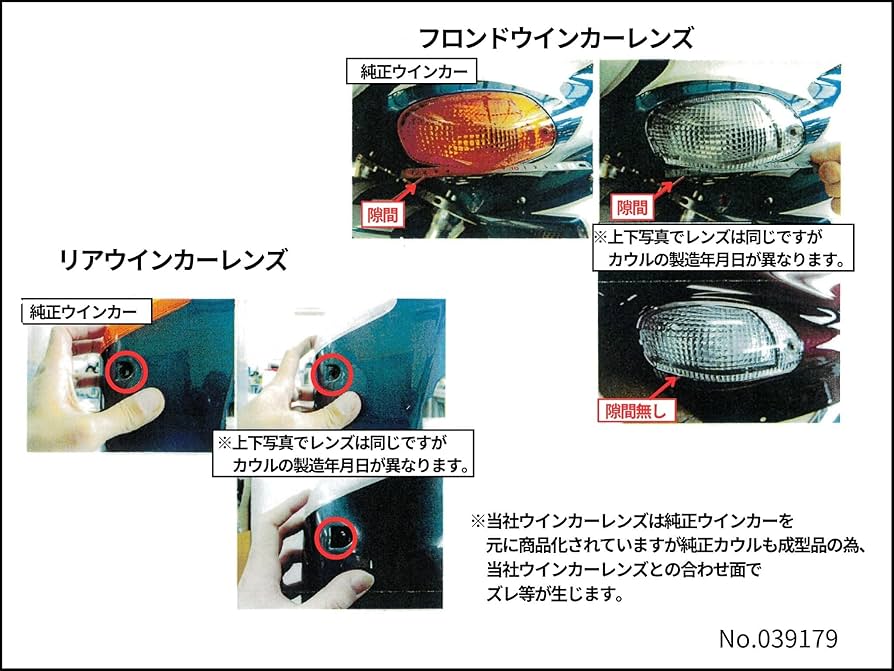 フロンドウインカーレンズ

純正ウインカー

隙間

隙間

※上下写真でレンズは同じですが
カウルの製造年月日が異なります。

隙間無し

リアウインカーレンズ

純正ウインカー

※上下写真でレンズは同じですが
カウルの製造年月日が異なります。

※当社ウインカーレンズは純正ウインカーを
元に商品化されていますが純正カウルも成型品の為、
当社ウインカーレンズとの合わせ面で
ズレ等が生じます。

No.039179