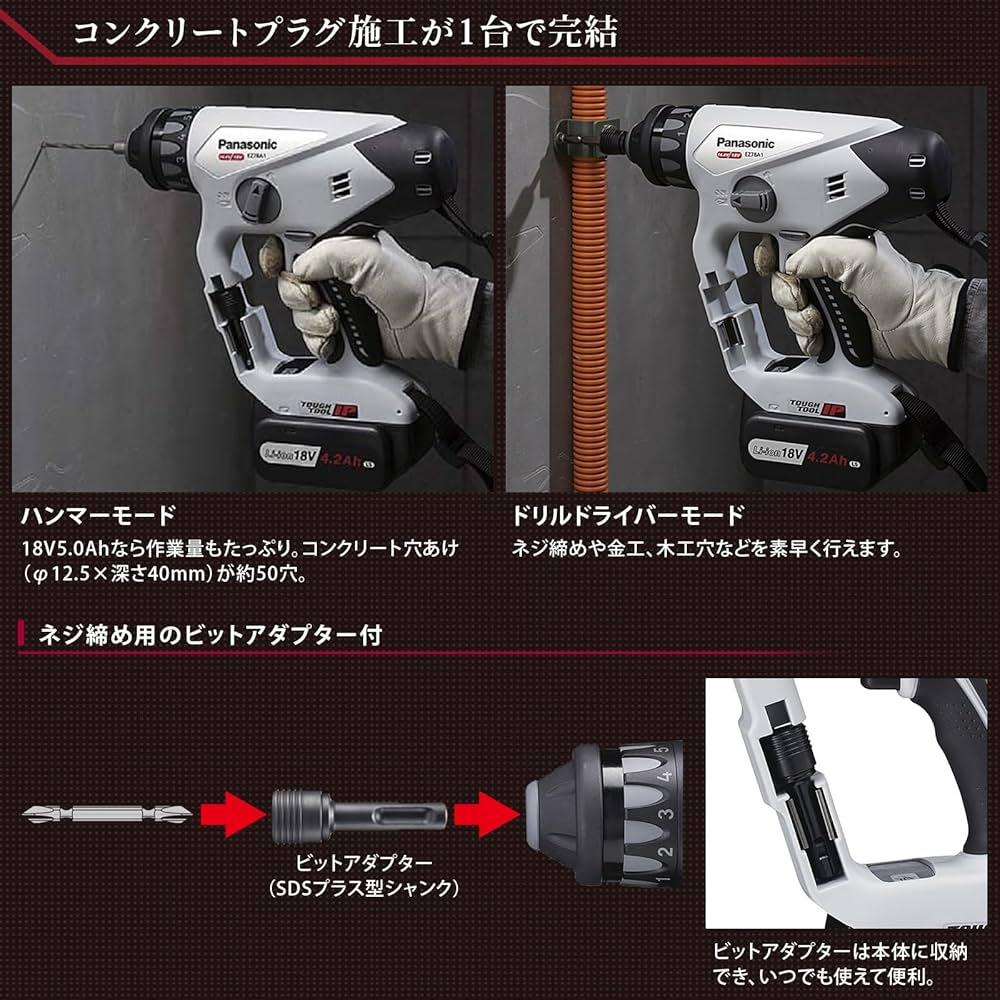 コンクリートプラグ施工が1台で完結

Panasonic
EZ78A1
TOUGH TOOL IP
Li-ion 18V 4.2Ah

Panasonic
EZ78A1
TOUGH TOOL IP
Li-ion 18V 4.2Ah

ハンマーモード
18V5.0Ahなら作業量もたっぷり。コンクリート穴あけ（φ12.5×深さ40mm）が約50穴。

ドリルドライバーモード
ネジ締めや金工、木工穴などを素早く行えます。

ネジ締め用のビットアダプター付

ビットアダプター
（SDSプラス型シャンク）

1 2 3 4 5

ビットアダプターは本体に収納でき、いつでも使えて便利。