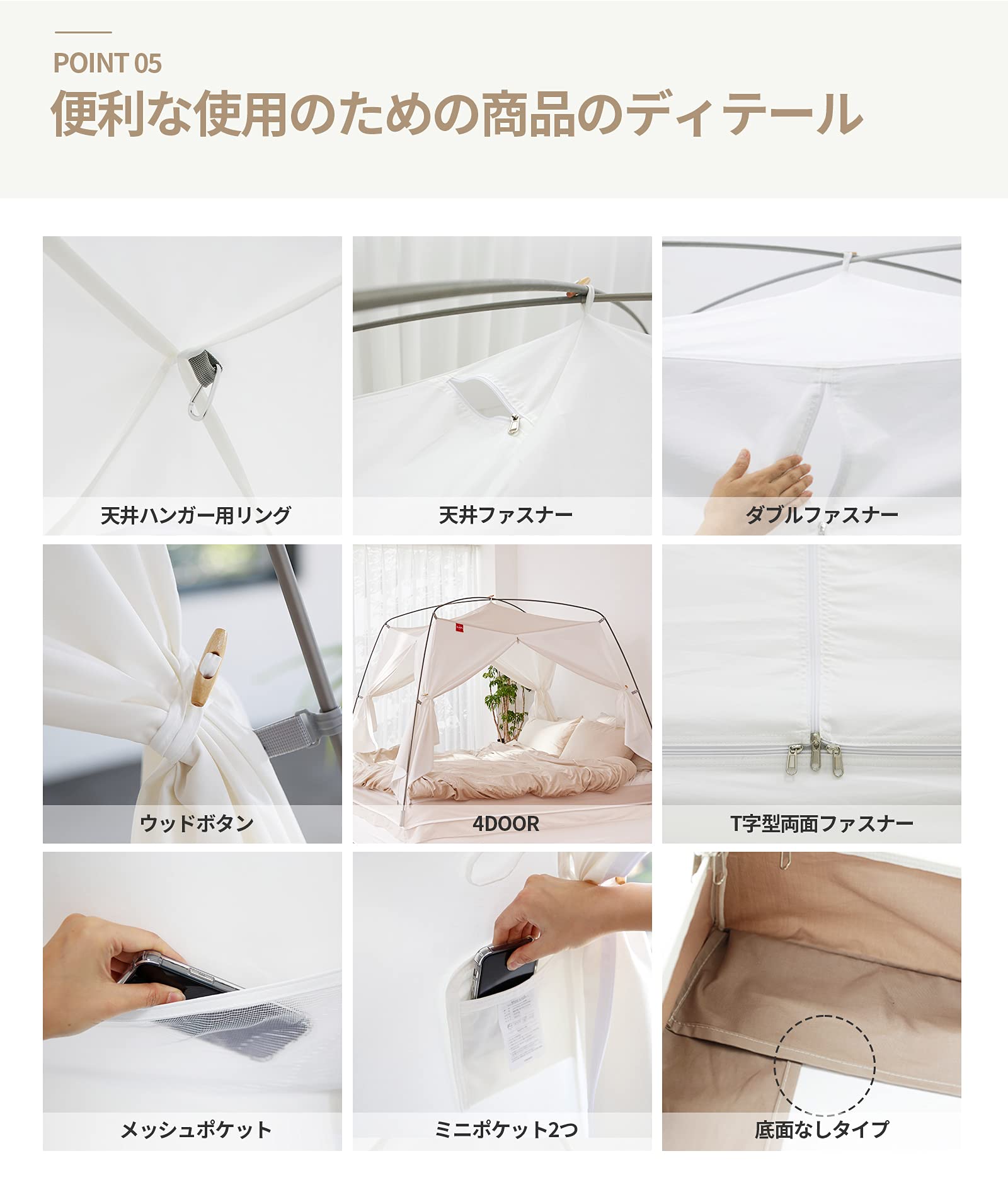 POINT 05

便利な使用のための商品のディテール

天井ハンガー用リング

天井ファスナー

ダブルファスナー

ウッドボタン

4DOOR

T字型両面ファスナー

メッシュポケット

ミニポケット2つ

底面なしタイプ