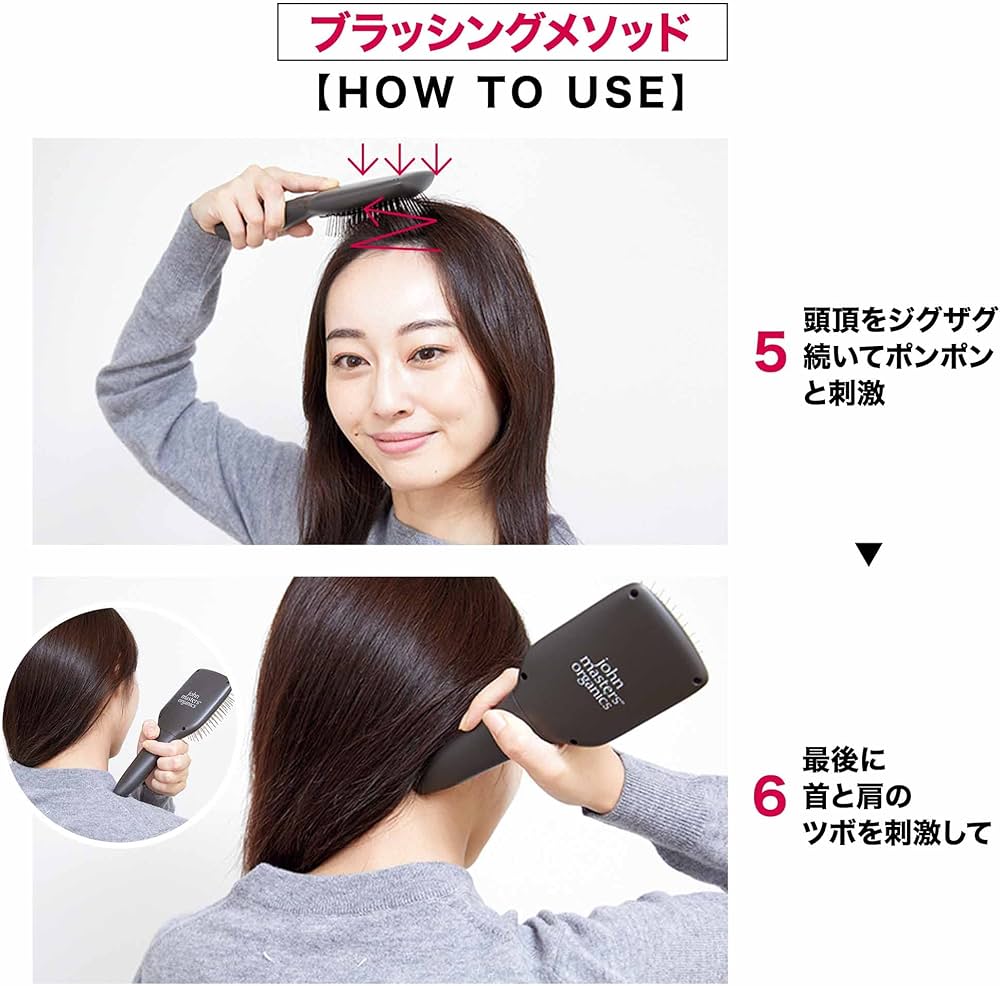 ブラッシングメソッド
【HOW TO USE】

5 頭頂をジグザグ続いてポンポンと刺激

▼

john masters organics

john masters organics

6 最後に首と肩のツボを刺激して