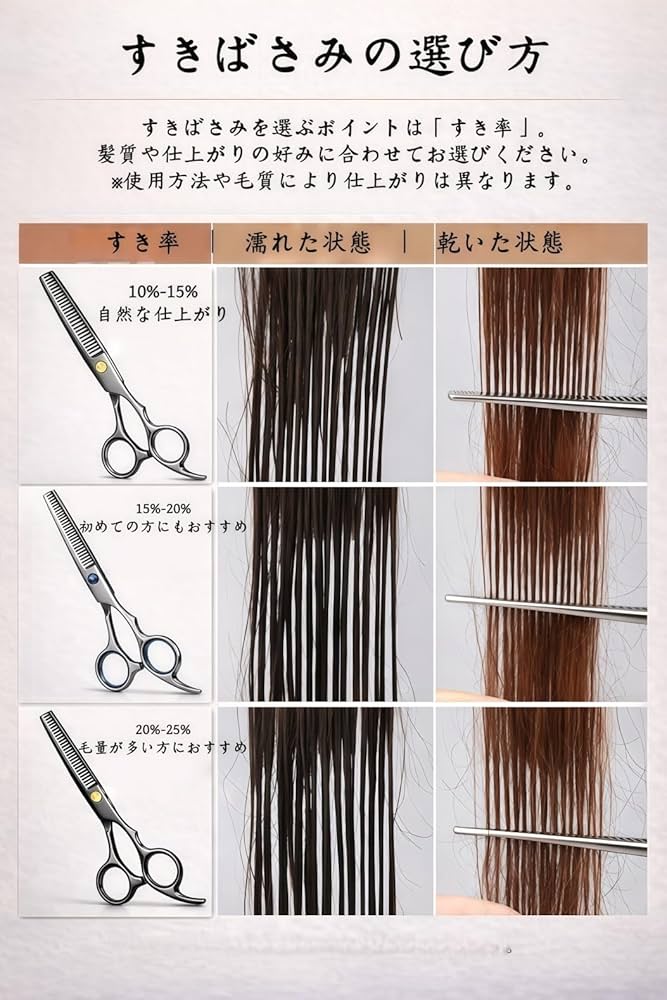 すきばさみの選び方

すきばさみを選ぶポイントは「すき率」。
髪質や仕上がりの好みに合わせてお選びください。
※使用方法や毛質により仕上がりは異なります。

| すき率 | 濡れた状態 | 乾いた状態 |
|---|---|---|
| 10%-15% 自然な仕上がり | | |
| 15%-20% 初めての方にもおすすめ | | |
| 20%-25% 毛量が多い方におすすめ | | |