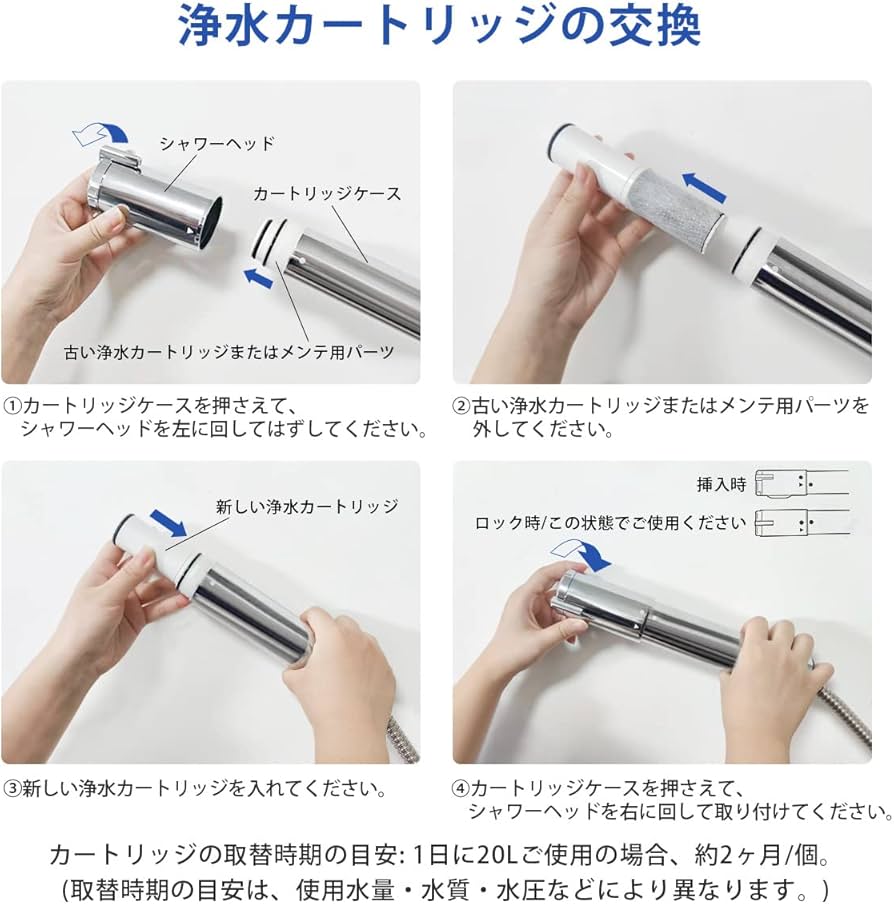 浄水カートリッジの交換

シャワーヘッド
カートリッジケース
古い浄水カートリッジまたはメンテ用パーツ

①カートリッジケースを押さえて、シャワーヘッドを左に回してはずしてください。

②古い浄水カートリッジまたはメンテ用パーツを外してください。

新しい浄水カートリッジ

③新しい浄水カートリッジを入れてください。

挿入時
ロック時/この状態でご使用ください

④カートリッジケースを押さえて、シャワーヘッドを右に回して取り付けてください。

カートリッジの取替時期の目安: 1日に20Lご使用の場合、約2ヶ月/個。
(取替時期の目安は、使用水量・水質・水圧などにより異なります。)