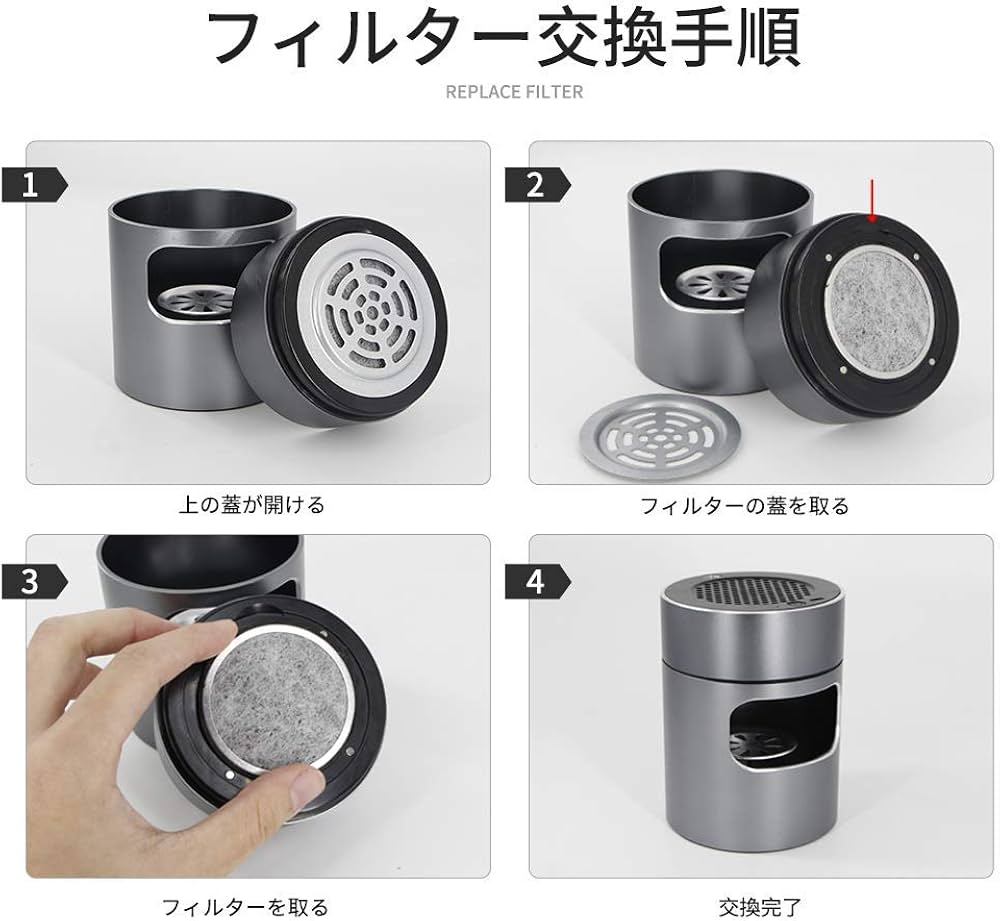 フィルター交換手順

REPLACE FILTER

1

上の蓋が開ける

2

フィルターの蓋を取る

3

フィルターを取る

4

交換完了