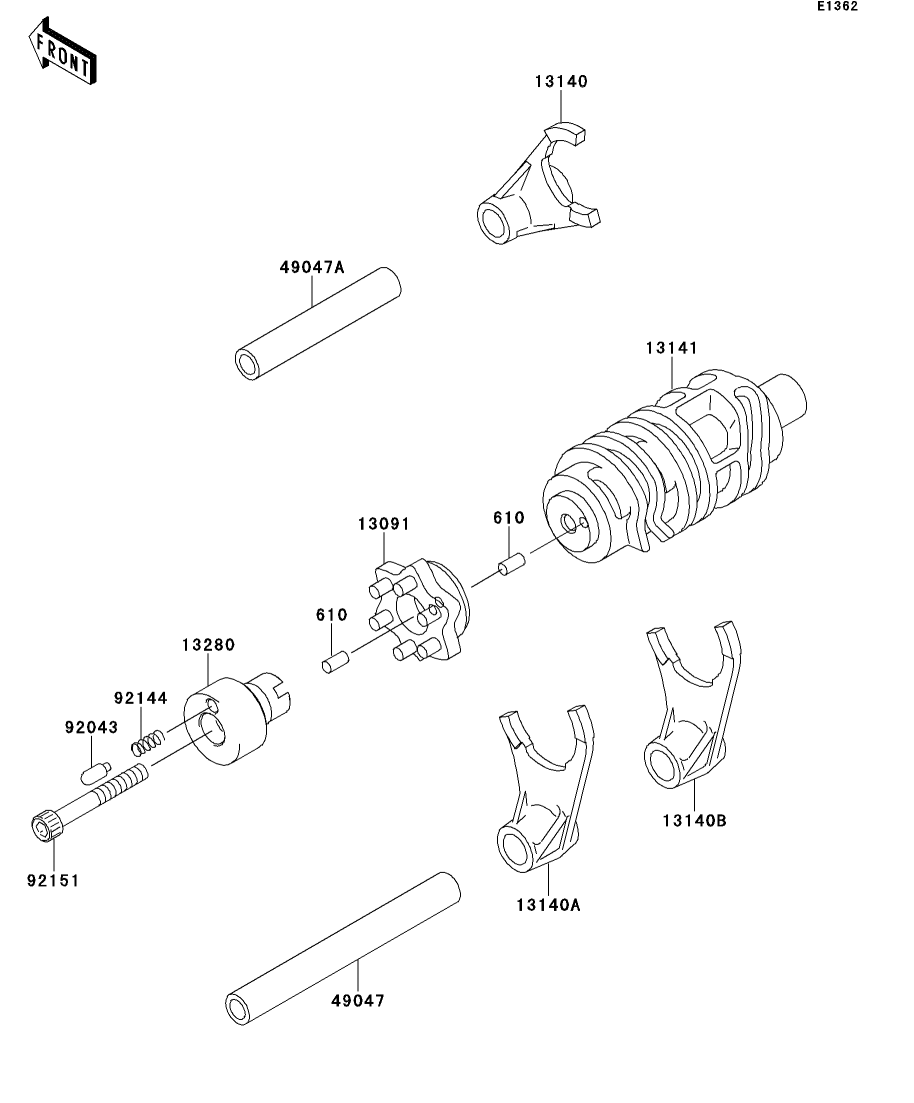 E1362

FRONT

13140

49047A

13141

13091

610

610

13280

92144

92043

92151

13140B

13140A

49047