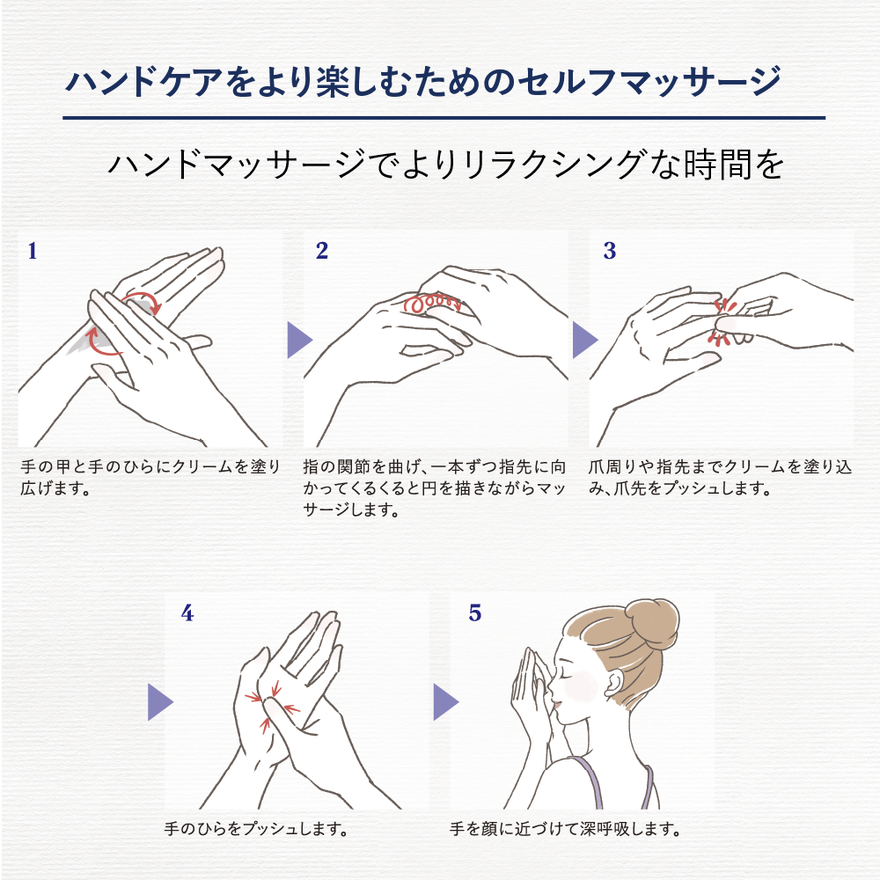 ハンドケアをより楽しむためのセルフマッサージ

ハンドマッサージでよりリラクシングな時間を

1

手の甲と手のひらにクリームを塗り広げます。

2

指の関節を曲げ、一本ずつ指先に向かってくるくると円を描きながらマッサージします。

3

爪周りや指先までクリームを塗り込み、爪先をプッシュします。

4

手のひらをプッシュします。

5

手を顔に近づけて深呼吸します。