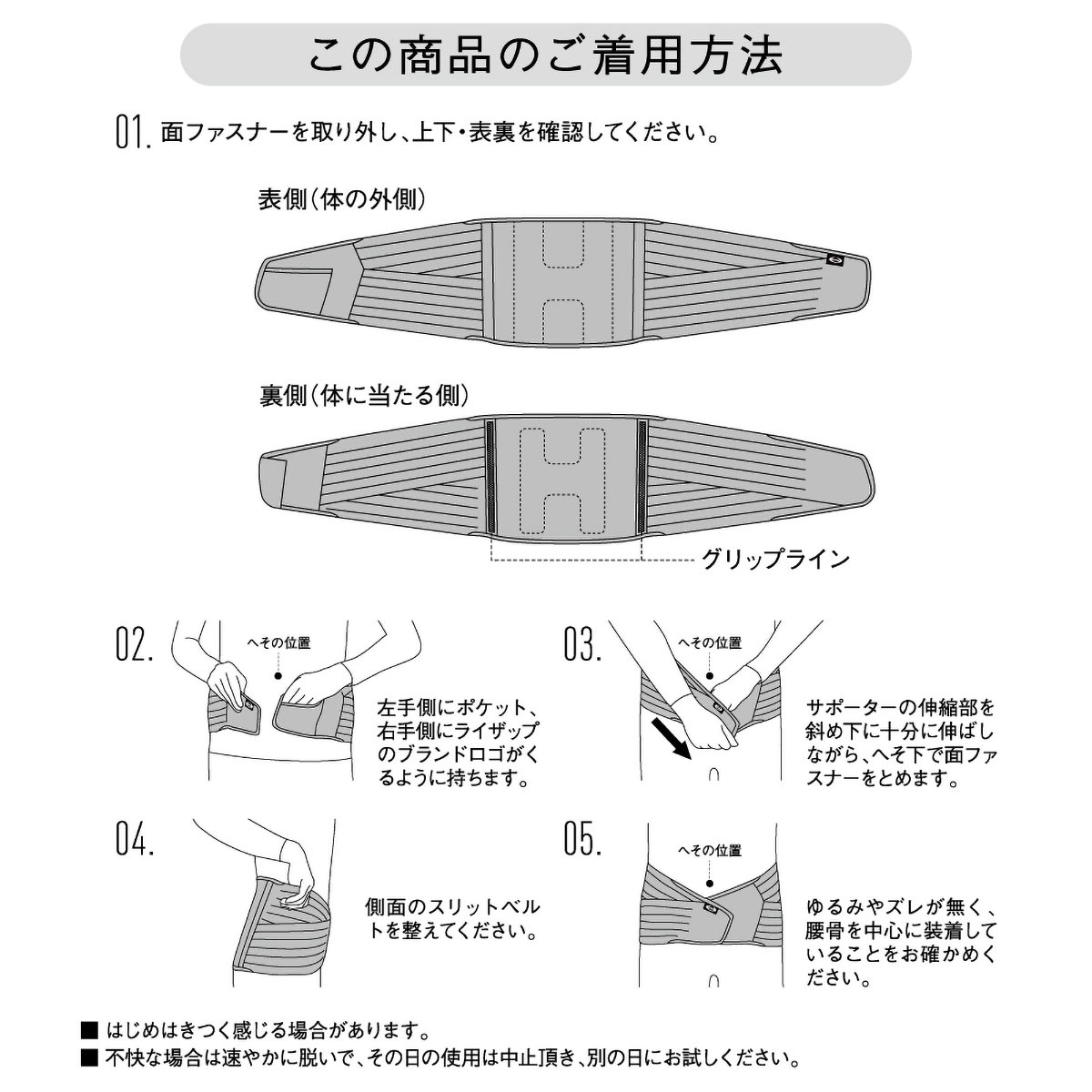 この商品のご着用方法

01. 面ファスナーを取り外し、上下・表裏を確認してください。

表側（体の外側）

裏側（体に当たる側）

グリップライン

02.

へその位置

左手側にポケット、右手側にライザップのブランドロゴがくるように持ちます。

03.

へその位置

サポーターの伸縮部を斜め下に十分に伸ばしながら、へそ下で面ファスナーをとめます。

04.

側面のスリットベルトを整えてください。

05.

へその位置

ゆるみやズレが無く、腰骨を中心に装着していることをお確かめください。

■ はじめはきつく感じる場合があります。
■ 不快な場合は速やかに脱いで、その日の使用は中止頂き、別の日にお試しください。