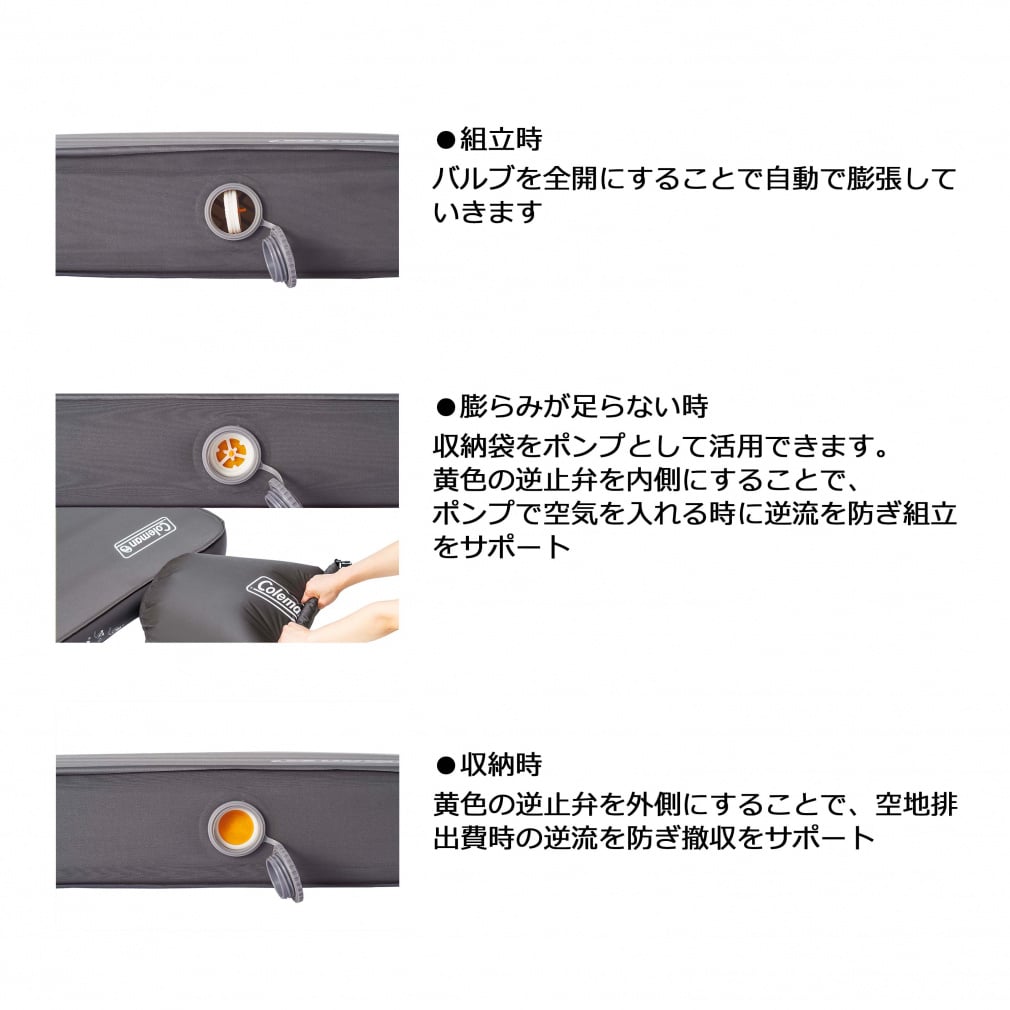 ●組立時
バルブを全開にすることで自動で膨張していきます

●膨らみが足らない時
収納袋をポンプとして活用できます。
黄色の逆止弁を内側にすることで、
ポンプで空気を入れる時に逆流を防ぎ組立をサポート

Coleman

Coleman

●収納時
黄色の逆止弁を外側にすることで、空地排出費時の逆流を防ぎ撤収をサポート