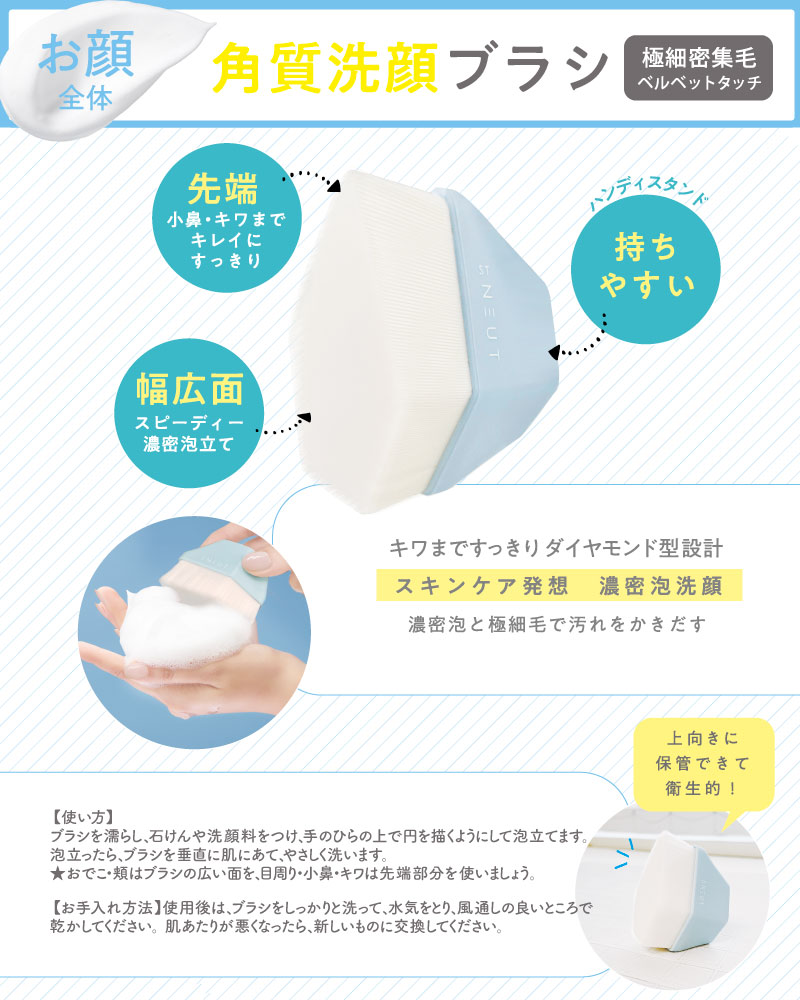 お顔
全体

角質洗顔ブラシ

極細密集毛
ベルベットタッチ

先端
小鼻・キワまで
キレイに
すっきり

ハンディスタンド

持ち
やすい

SNEUT

幅広面
スピーディー
濃密泡立て

キワまですっきりダイヤモンド型設計

スキンケア発想　濃密泡洗顔

濃密泡と極細毛で汚れをかきだす

上向きに
保管できて
衛生的！

【使い方】
ブラシを濡らし、石けんや洗顔料をつけ、手のひらの上で円を描くようにして泡立てます。
泡立ったら、ブラシを垂直に肌にあて、やさしく洗います。
★おでこ・頬はブラシの広い面を、目周り・小鼻・キワは先端部分を使いましょう。

【お手入れ方法】使用後は、ブラシをしっかりと洗って、水気をとり、風通しの良いところで乾かしてください。 肌あたりが悪くなったら、新しいものに交換してください。