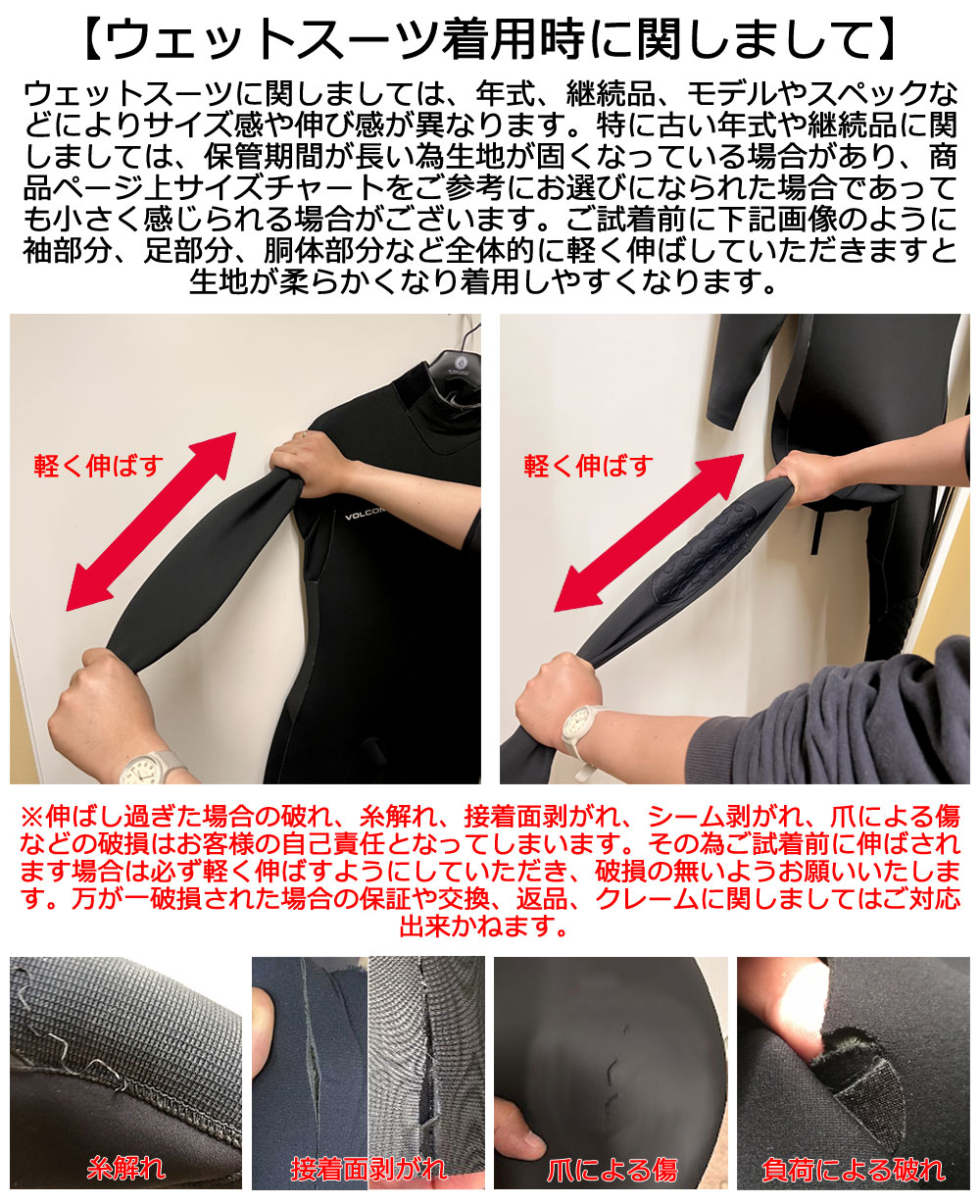 【ウェットスーツ着用時に関しまして】

ウェットスーツに関しましては、年式、継続品、モデルやスペックなどによりサイズ感や伸び感が異なります。特に古い年式や継続品に関しましては、保管期間が長い為生地が固くなっている場合があり、商品ページ上サイズチャートをご参考にお選びになられた場合であっても小さく感じられる場合がございます。ご試着前に下記画像のように袖部分、足部分、胴体部分など全体的に軽く伸ばしていただきますと生地が柔らかくなり着用しやすくなります。

軽く伸ばす

VOLCOM

軽く伸ばす

※伸ばし過ぎた場合の破れ、糸解れ、接着面剥がれ、シーム剥がれ、爪による傷などの破損はお客様の自己責任となってしまいます。その為ご試着前に伸ばされます場合は必ず軽く伸ばすようにしていただき、破損の無いようお願いいたします。万が一破損された場合の保証や交換、返品、クレームに関しましてはご対応出来かねます。

糸解れ

接着面剥がれ

爪による傷

負荷による破れ