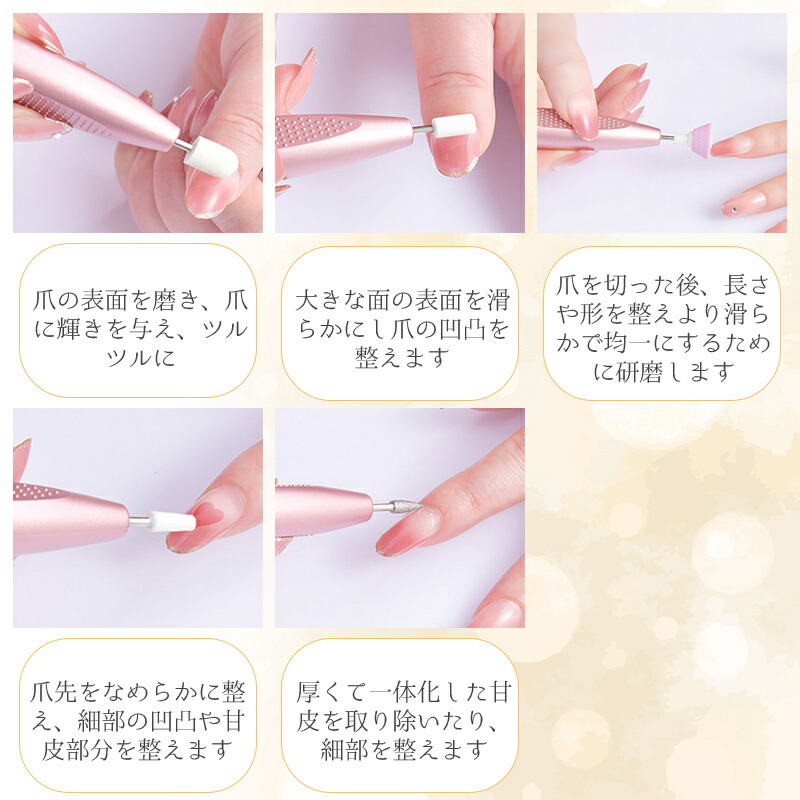 爪の表面を磨き、爪に輝きを与え、ツルツルに

大きな面の表面を滑らかにし爪の凹凸を整えます

爪を切った後、長さや形を整えより滑らかで均一にするために研磨します

爪先をなめらかに整え、細部の凹凸や甘皮部分を整えます

厚くて一体化した甘皮を取り除いたり、細部を整えます