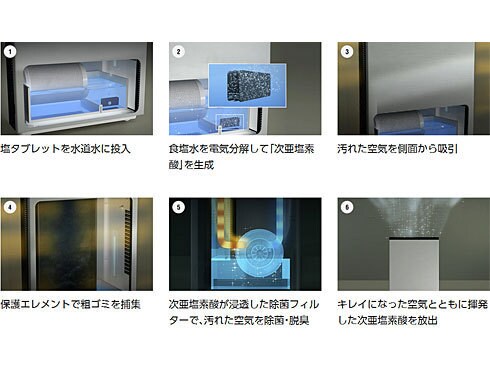 1

塩タブレットを水道水に投入

2

食塩水を電気分解して「次亜塩素酸」を生成

3

汚れた空気を側面から吸引

4

保護エレメントで粗ゴミを捕集

5

次亜塩素酸が浸透した除菌フィルターで、汚れた空気を除菌・脱臭

6

キレイになった空気とともに揮発した次亜塩素酸を放出