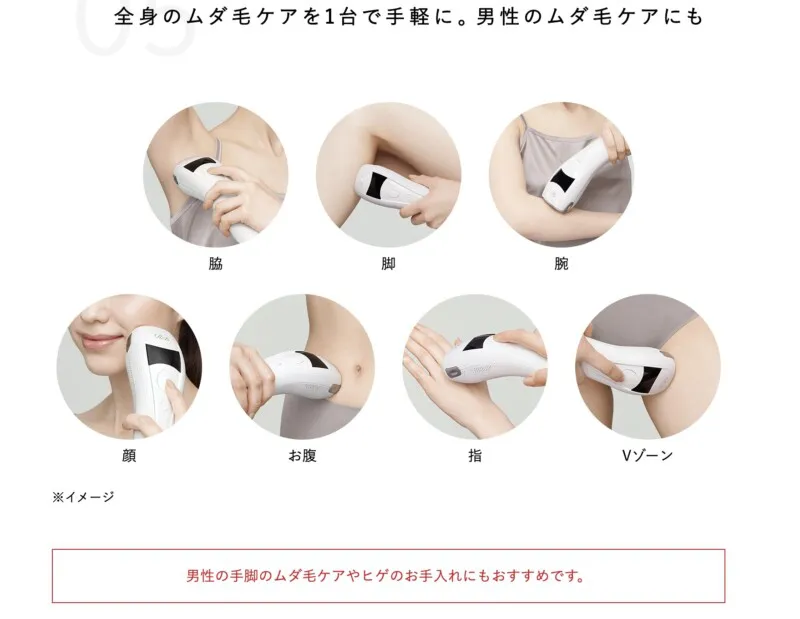 05

全身のムダ毛ケアを1台で手軽に。男性のムダ毛ケアにも

脇

脚

腕

顔

お腹

指

Vゾーン

※イメージ

男性の手脚のムダ毛ケアやヒゲのお手入れにもおすすめです。