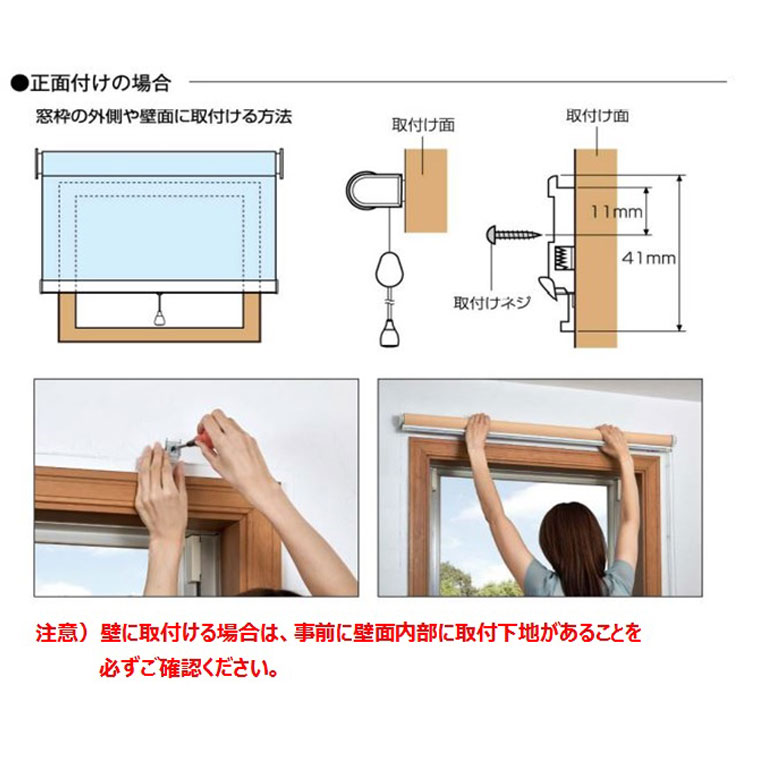 ●正面付けの場合

窓枠の外側や壁面に取付ける方法

取付け面

取付け面

11mm

41mm

取付けネジ

注意）壁に取付ける場合は、事前に壁面内部に取付下地があることを必ずご確認ください。