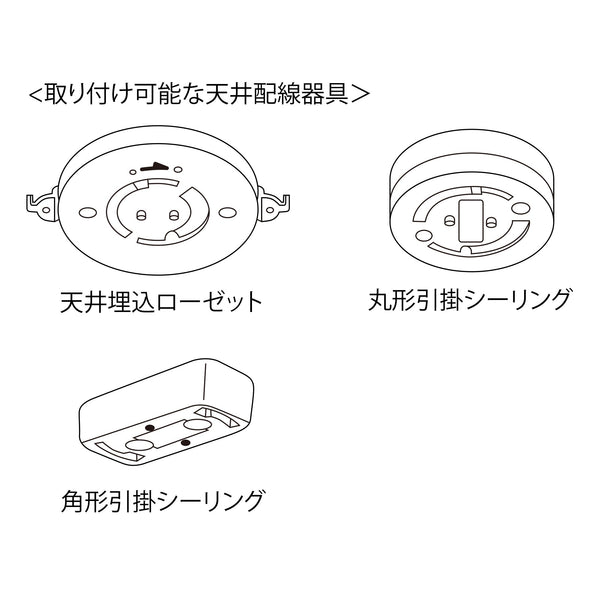 <取り付け可能な天井配線器具>

天井埋込ローゼット

丸形引掛シーリング

角形引掛シーリング