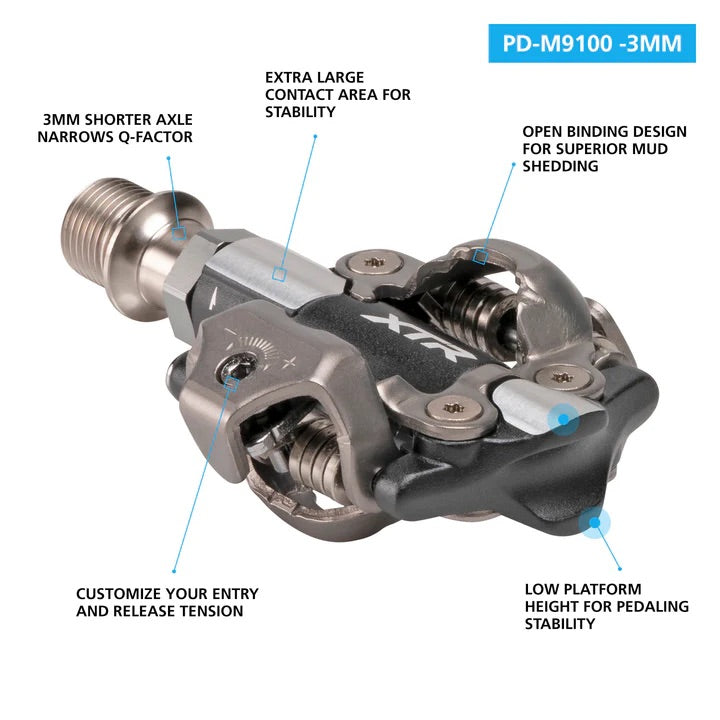 PD-M9100 -3MM

EXTRA LARGE CONTACT AREA FOR STABILITY

3MM SHORTER AXLE NARROWS Q-FACTOR

OPEN BINDING DESIGN FOR SUPERIOR MUD SHEDDING

XTR

CUSTOMIZE YOUR ENTRY AND RELEASE TENSION

LOW PLATFORM HEIGHT FOR PEDALING STABILITY