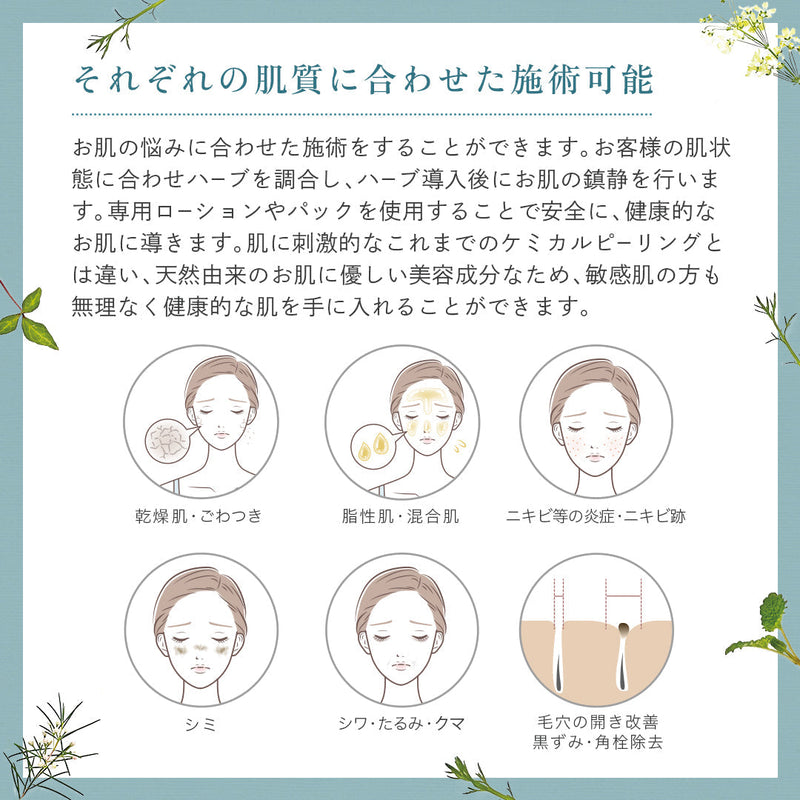 それぞれの肌質に合わせた施術可能

お肌の悩みに合わせた施術をすることができます。お客様の肌状態に合わせハーブを調合し、ハーブ導入後にお肌の鎮静を行います。専用ローションやパックを使用することで安全に、健康的なお肌に導きます。肌に刺激的なこれまでのケミカルピーリングとは違い、天然由来のお肌に優しい美容成分なため、敏感肌の方も無理なく健康的な肌を手に入れることができます。

乾燥肌・ごわつき

脂性肌・混合肌

ニキビ等の炎症・ニキビ跡

シミ

シワ・たるみ・クマ

毛穴の開き改善
黒ずみ・角栓除去