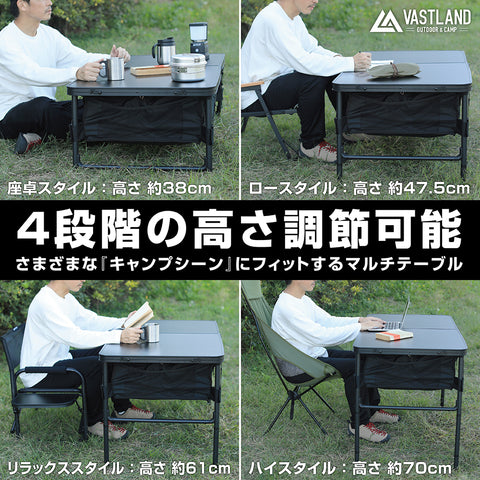 VASTLAND
OUTDOOR & CAMP

座卓スタイル：高さ 約38cm

ロースタイル：高さ 約47.5cm

4段階の高さ調節可能
さまざまな『キャンプシーン』にフィットするマルチテーブル

リラックススタイル：高さ 約61cm

ハイスタイル：高さ 約70cm