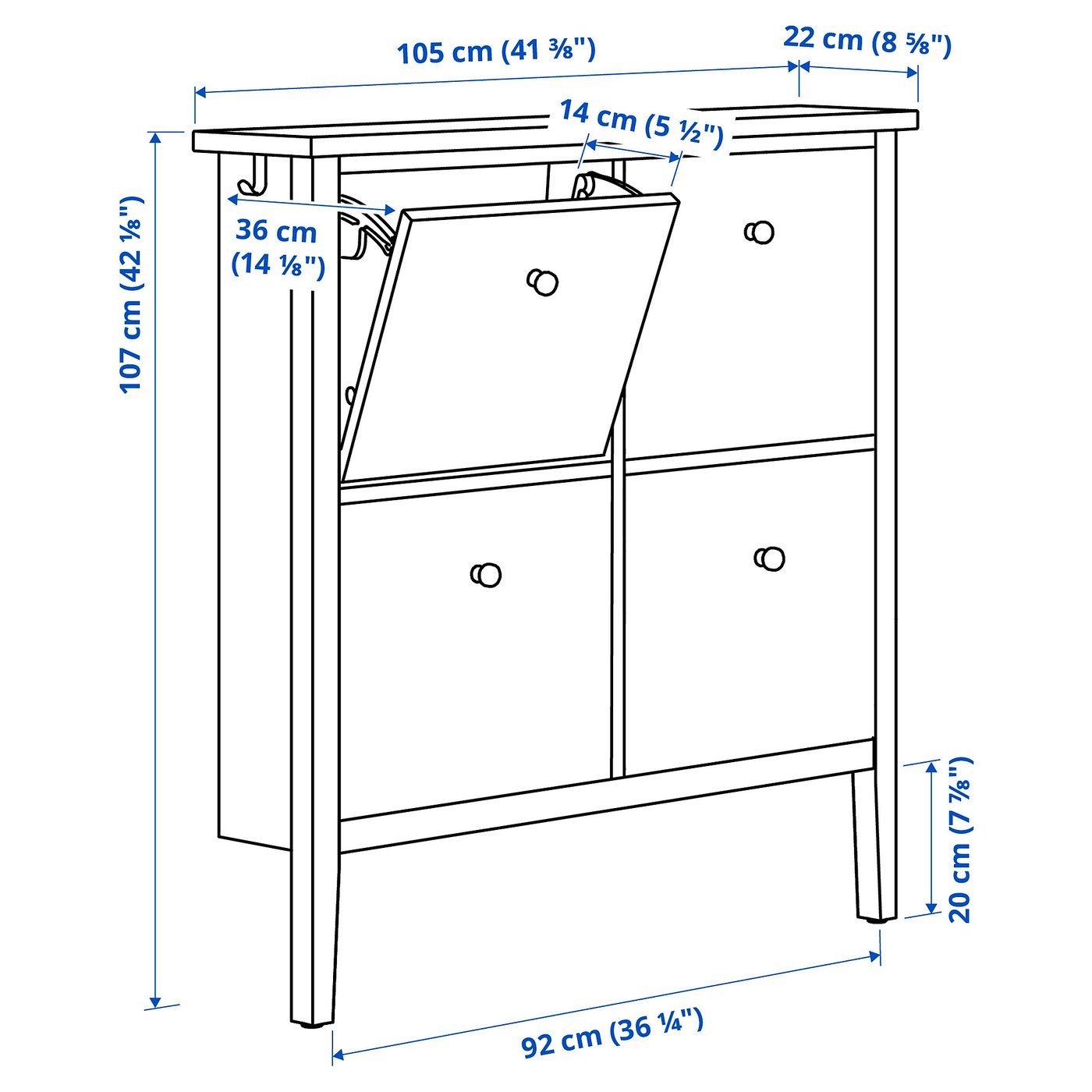 105 cm (41 ⅜")

22 cm (8 ⅝")

14 cm (5 ½")

36 cm (14 ⅛")

107 cm (42 ⅛")

20 cm (7 ⅞")

92 cm (36 ¼")