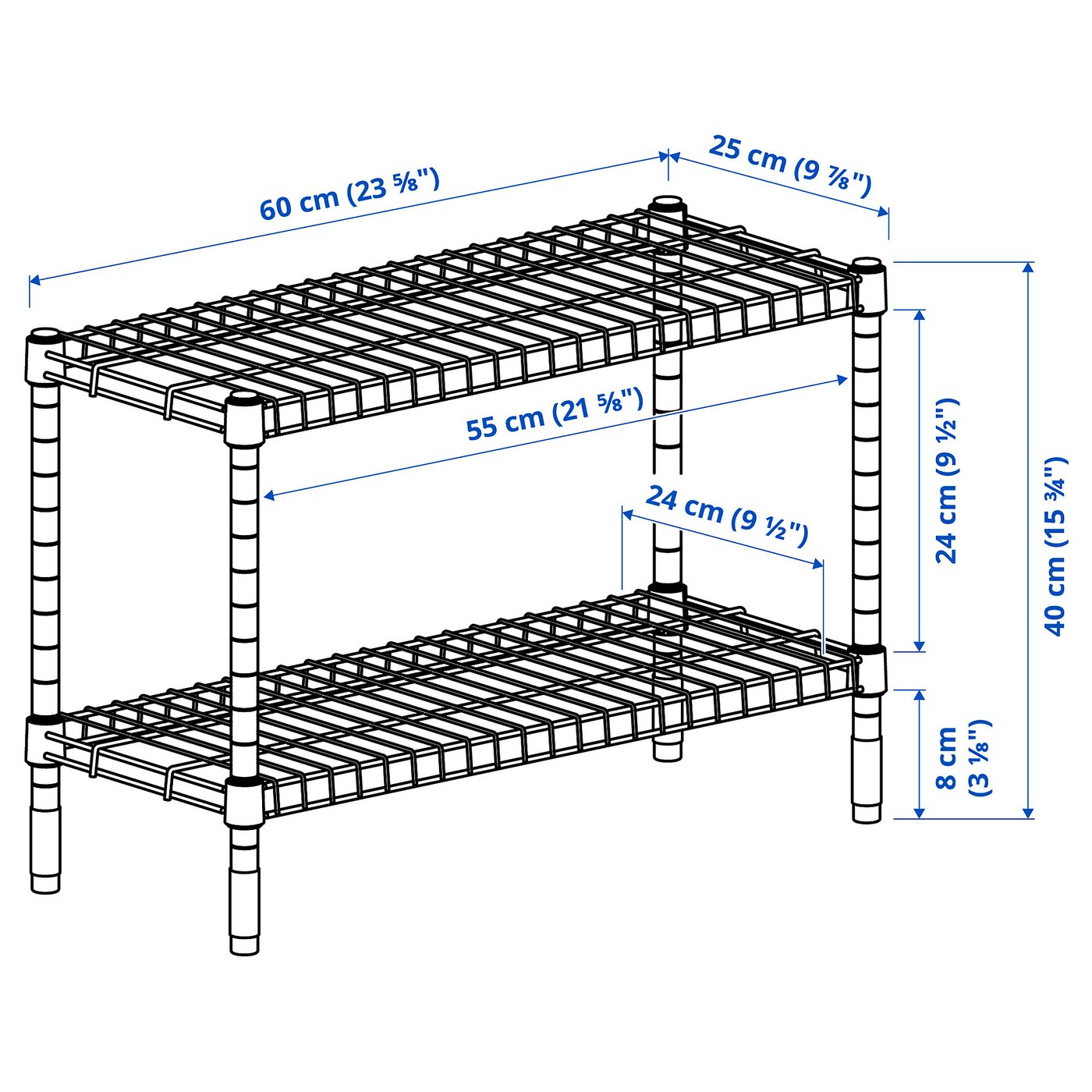 60 cm (23 ⅝")

25 cm (9 ⅞")

55 cm (21 ⅝")

24 cm (9 ½")

24 cm (9 ½")

40 cm (15 ¾")

8 cm (3 ⅛")