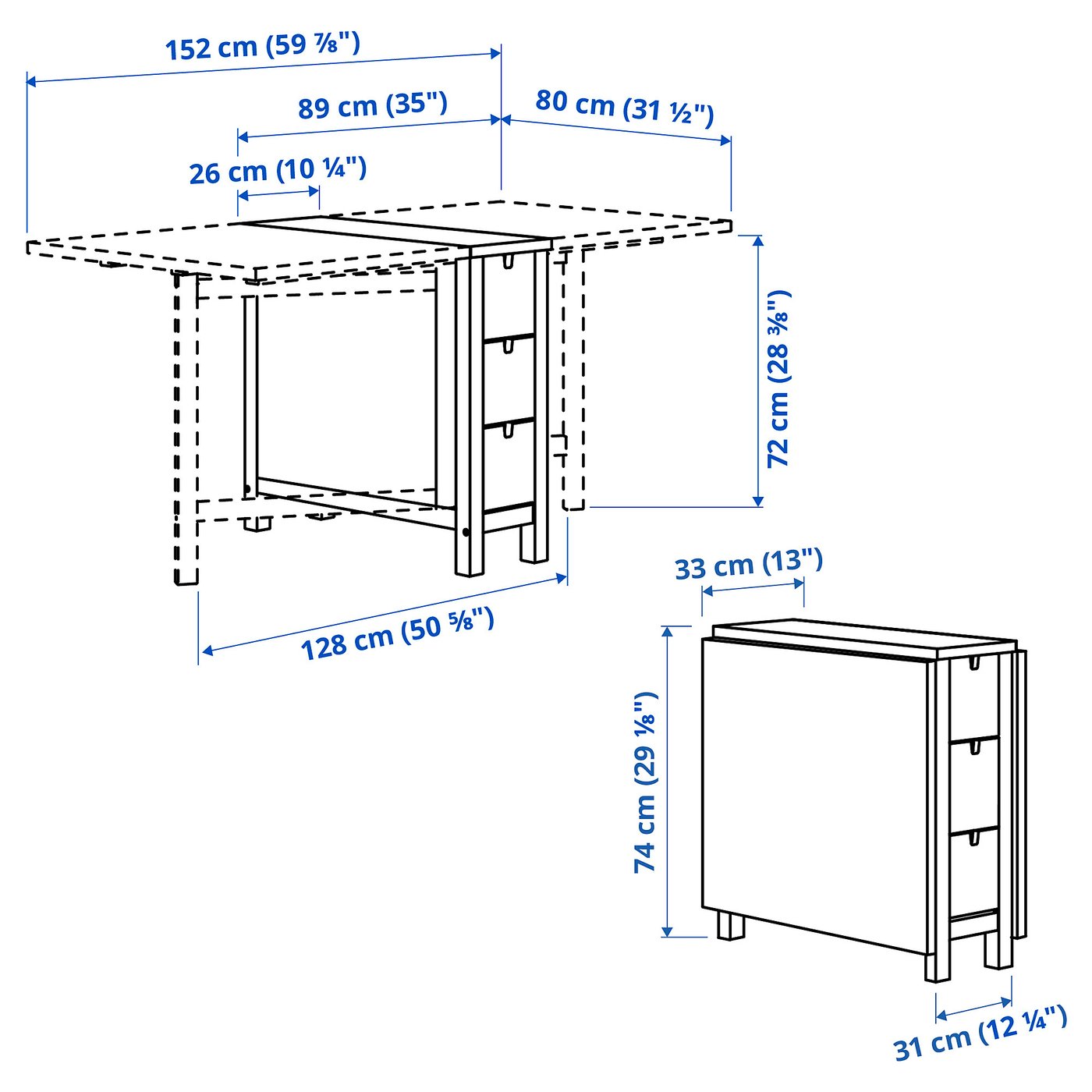 152 cm (59 ⅞")

89 cm (35")

80 cm (31 ½")

26 cm (10 ¼")

72 cm (28 ⅜")

128 cm (50 ⅝")

33 cm (13")

74 cm (29 ⅛")

31 cm (12 ¼")