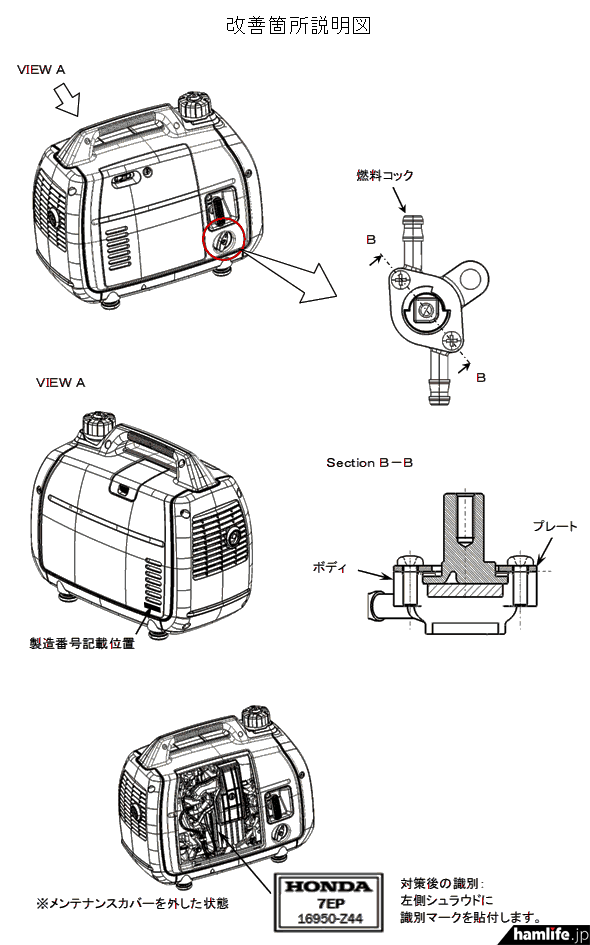 改善箇所説明図

VIEW A

燃料コック

B

B

VIEW A

Section B－B

プレート

ボディ

製造番号記載位置

※メンテナンスカバーを外した状態

HONDA
7EP
16950-Z44

対策後の識別:
左側シュラウドに
識別マークを貼付します。

hamlife.jp