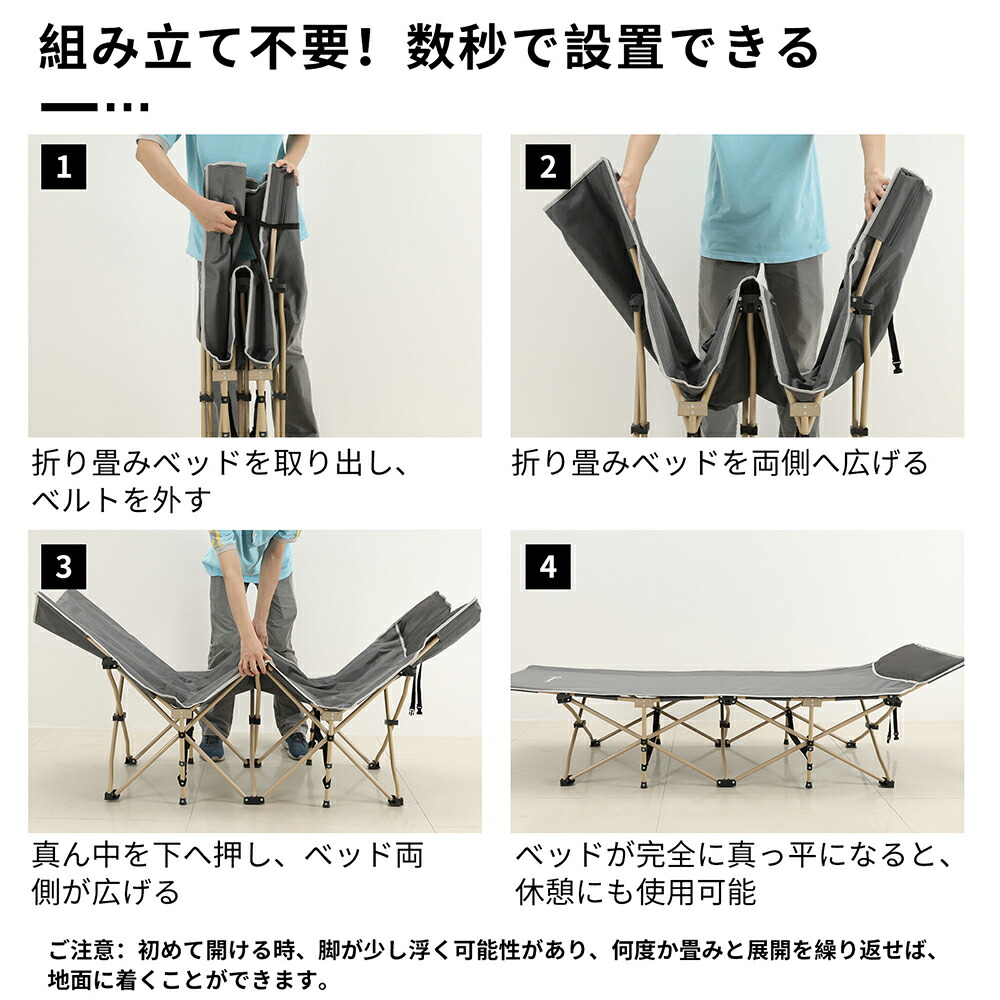 組み立て不要！数秒で設置できる

1

折り畳みベッドを取り出し、ベルトを外す

2

折り畳みベッドを両側へ広げる

3

真ん中を下へ押し、ベッド両側が広げる

4

ベッドが完全に真っ平になると、休憩にも使用可能

ご注意：初めて開ける時、脚が少し浮く可能性があり、何度か畳みと展開を繰り返せば、地面に着くことができます。