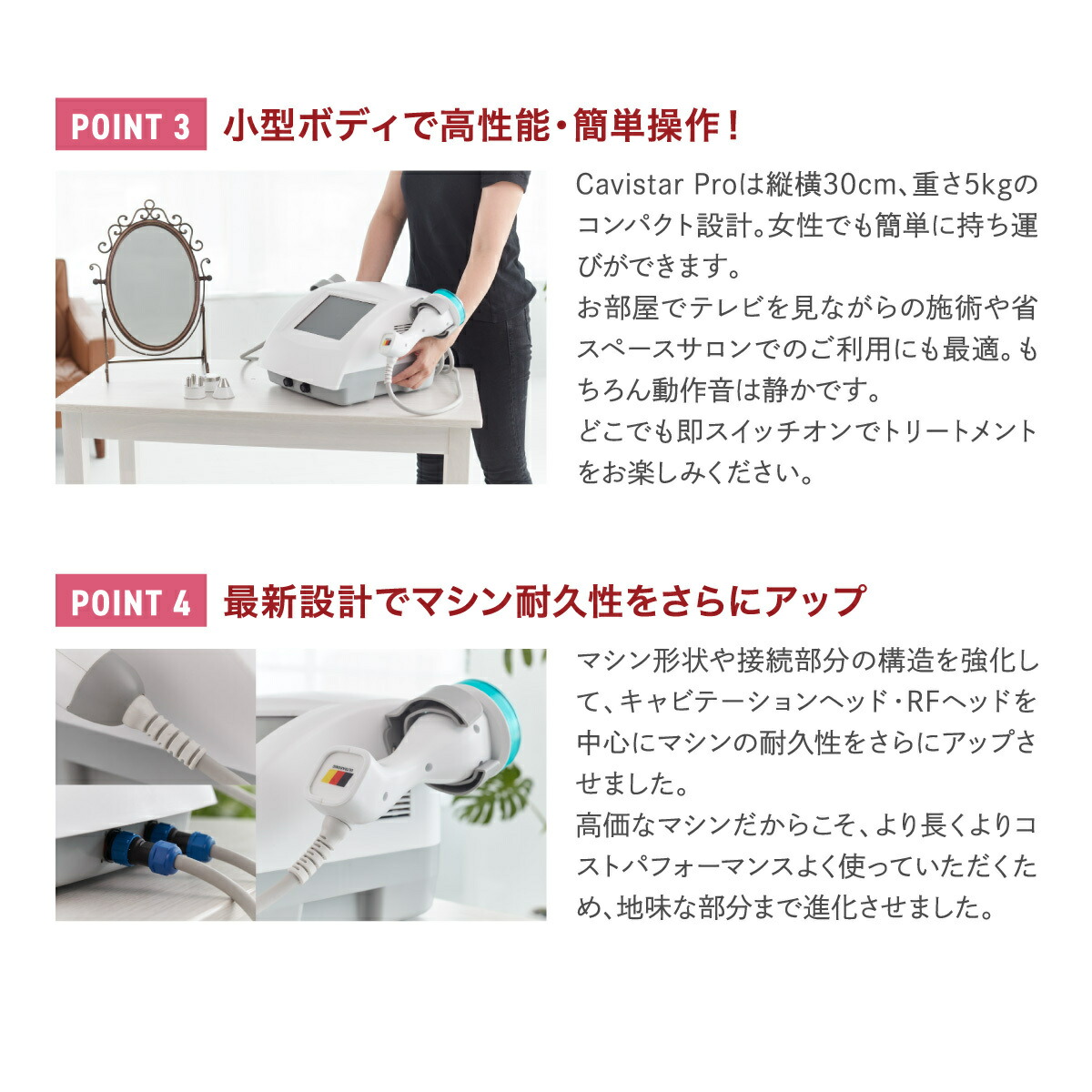 POINT 3 小型ボディで高性能・簡単操作！

Cavistar Proは縦横30cm、重さ5kgのコンパクト設計。女性でも簡単に持ち運びができます。
お部屋でテレビを見ながらの施術や省スペースサロンでのご利用にも最適。もちろん動作音は静かです。
どこでも即スイッチオンでトリートメントをお楽しみください。

POINT 4 最新設計でマシン耐久性をさらにアップ

マシン形状や接続部分の構造を強化して、キャビテーションヘッド・RFヘッドを中心にマシンの耐久性をさらにアップさせました。
高価なマシンだからこそ、より長くよりコストパフォーマンスよく使っていただくため、地味な部分まで進化させました。