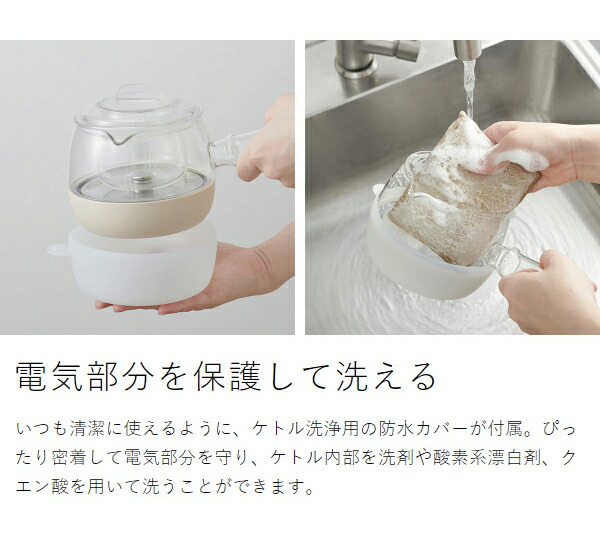 電気部分を保護して洗える

いつも清潔に使えるように、ケトル洗浄用の防水カバーが付属。ぴったり密着して電気部分を守り、ケトル内部を洗剤や酸素系漂白剤、クエン酸を用いて洗うことができます。