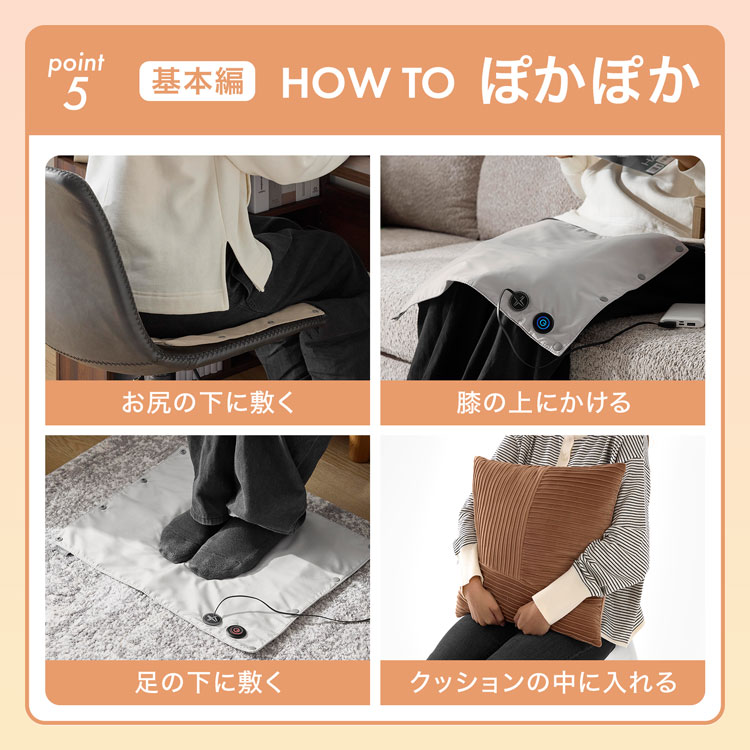 point 5 基本編 HOW TO ぽかぽか

お尻の下に敷く

膝の上にかける

足の下に敷く

クッションの中に入れる