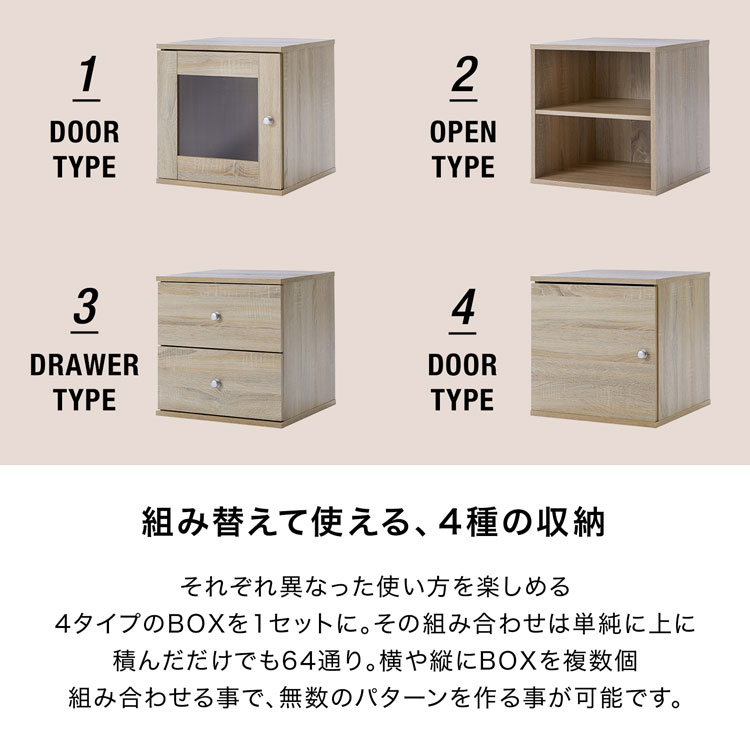 1
DOOR TYPE

2
OPEN TYPE

3
DRAWER TYPE

4
DOOR TYPE

組み替えて使える、4種の収納

それぞれ異なった使い方を楽しめる
4タイプのBOXを1セットに。その組み合わせは単純に上に積んだだけでも64通り。横や縦にBOXを複数個組み合わせる事で、無数のパターンを作る事が可能です。