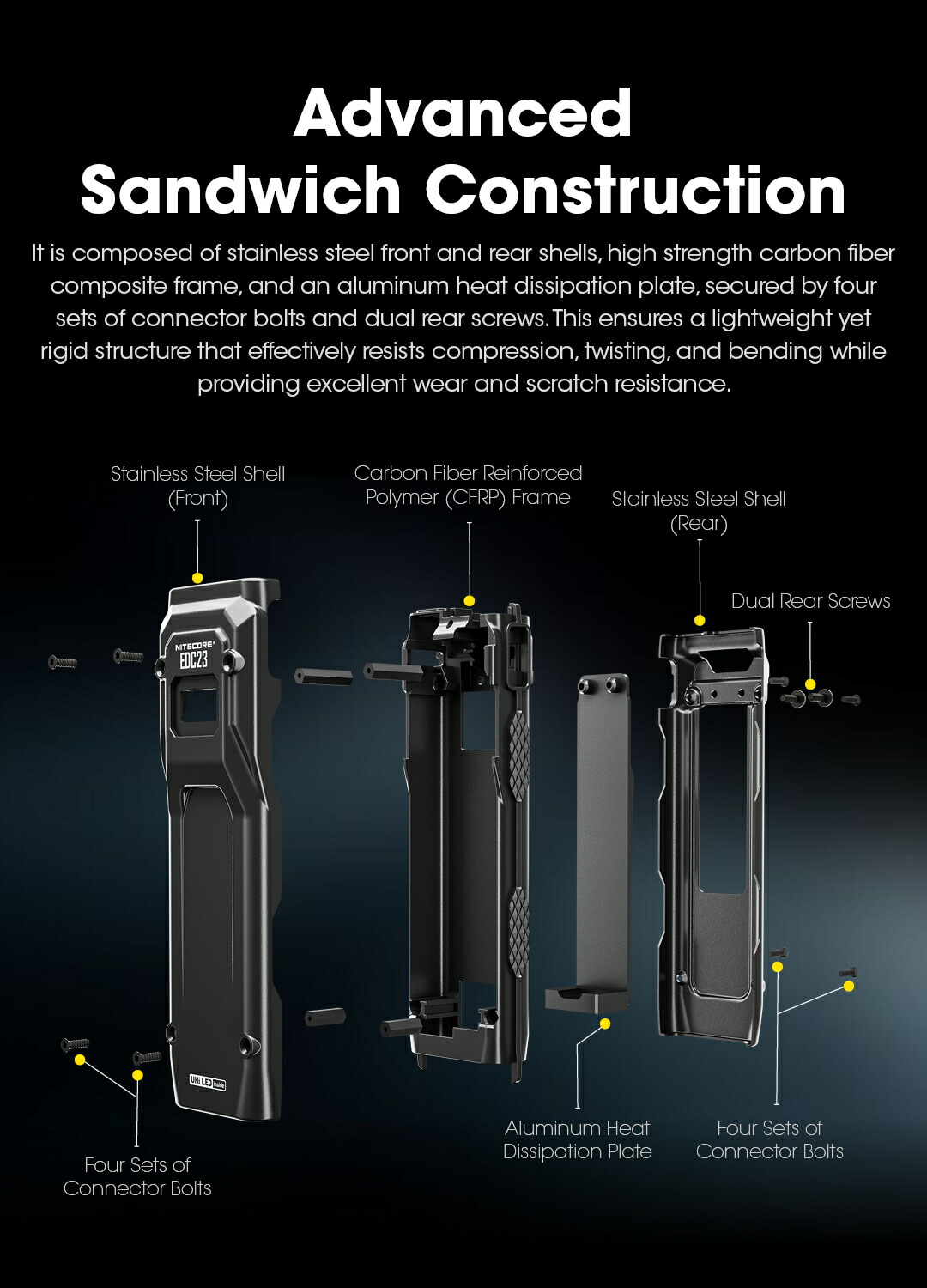 Advanced
Sandwich Construction

It is composed of stainless steel front and rear shells, high strength carbon fiber composite frame, and an aluminum heat dissipation plate, secured by four sets of connector bolts and dual rear screws. This ensures a lightweight yet rigid structure that effectively resists compression, twisting, and bending while providing excellent wear and scratch resistance.

Stainless Steel Shell (Front)

Carbon Fiber Reinforced Polymer (CFRP) Frame

Stainless Steel Shell (Rear)

Dual Rear Screws

NITECORE
EDC23

UHi LED Inside

Four Sets of Connector Bolts

Aluminum Heat Dissipation Plate

Four Sets of Connector Bolts