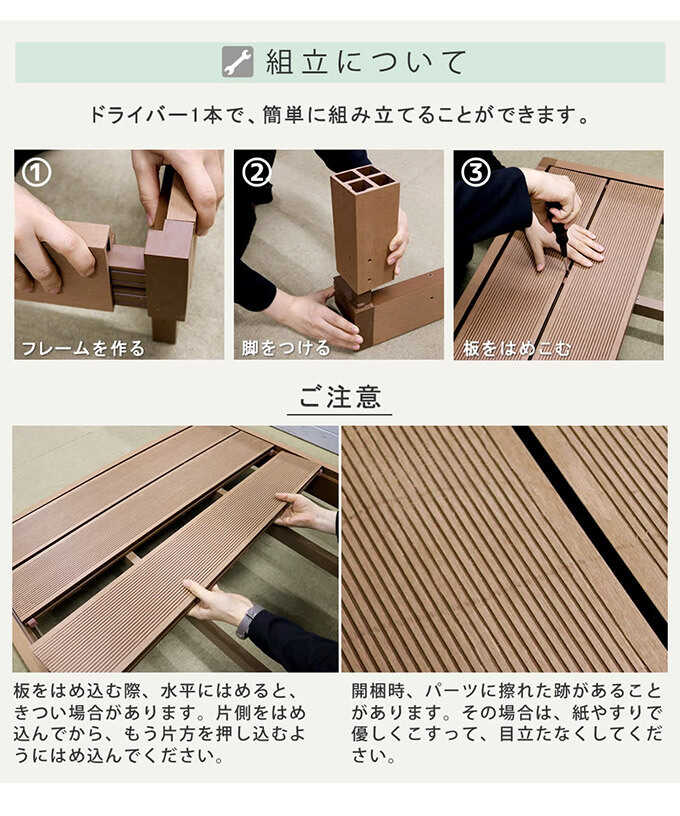 組立について

ドライバー1本で、簡単に組み立てることができます。

①
フレームを作る

②
脚をつける

③
板をはめこむ

ご注意

板をはめ込む際、水平にはめると、きつい場合があります。片側をはめ込んでから、もう片方を押し込むようにはめ込んでください。

開梱時、パーツに擦れた跡があることがあります。その場合は、紙やすりで優しくこすって、目立たなくしてください。