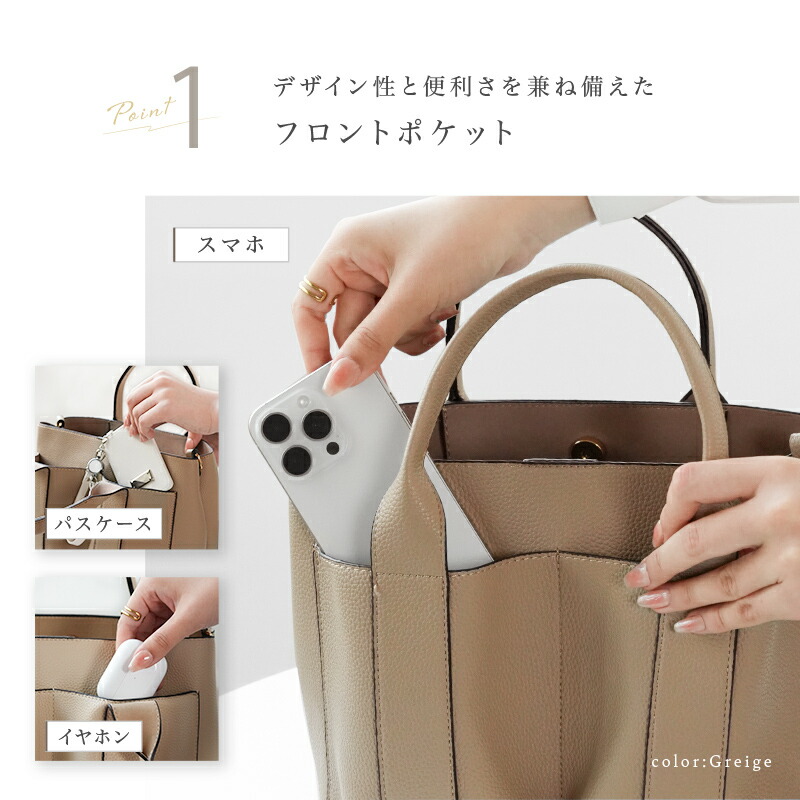 Point 1

デザイン性と便利さを兼ね備えた
フロントポケット

スマホ

パスケース

イヤホン

color:Greige