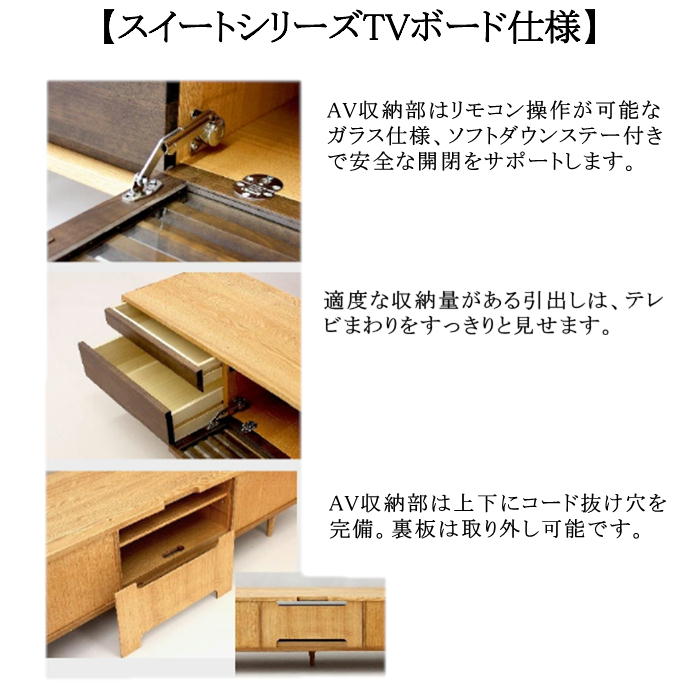 【スイートシリーズTVボード仕様】

AV収納部はリモコン操作が可能なガラス仕様、ソフトダウンステー付きで安全な開閉をサポートします。

適度な収納量がある引出しは、テレビまわりをすっきりと見せます。

AV収納部は上下にコード抜け穴を完備。裏板は取り外し可能です。