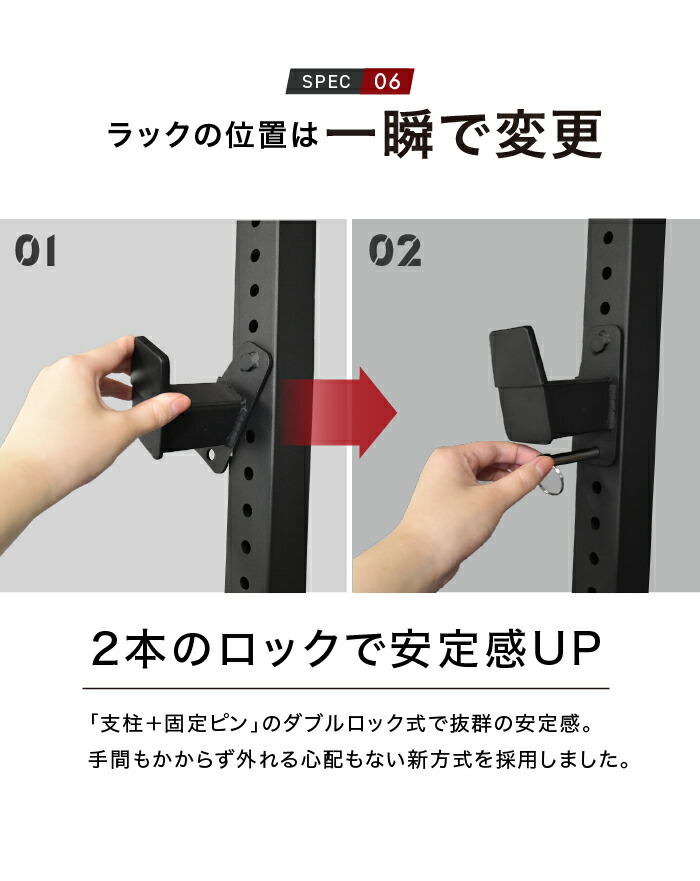 SPEC 06

ラックの位置は一瞬で変更

01

02

2本のロックで安定感UP

「支柱＋固定ピン」のダブルロック式で抜群の安定感。
手間もかからず外れる心配もない新方式を採用しました。