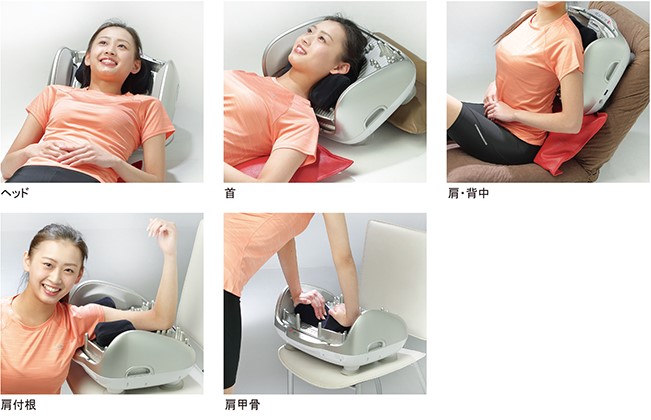 ヘッド

首

肩・背中

肩付根

肩甲骨