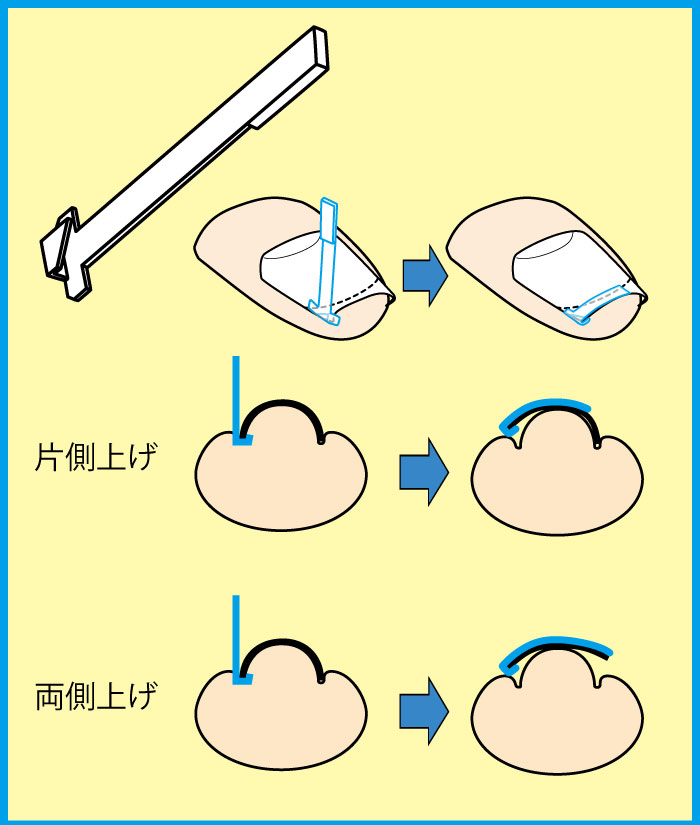 片側上げ

両側上げ